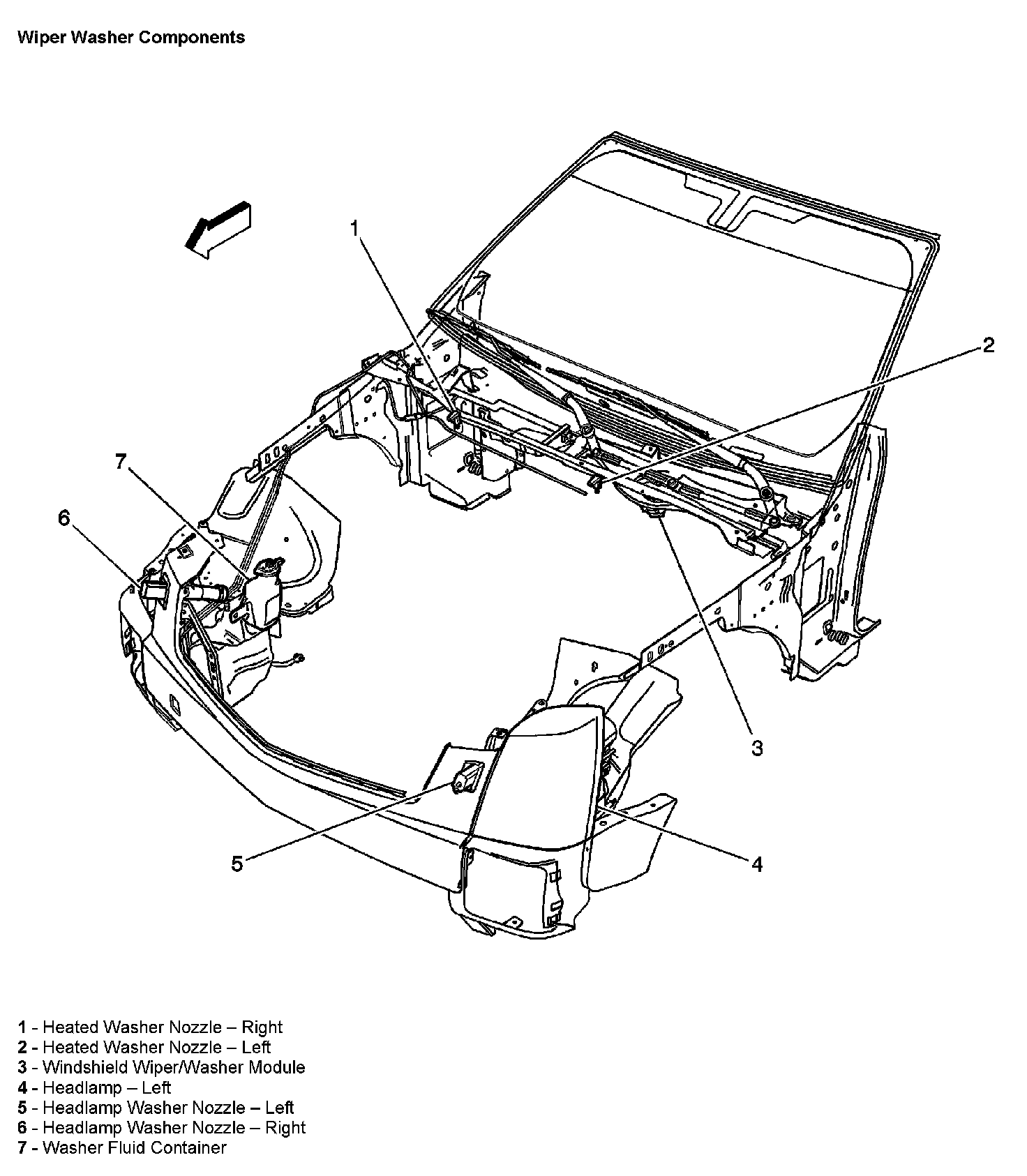 Wiper Washer Components

1
2
7
6
3
5
4

1 - Heated Washer Nozzle – Right
2 - Heated Washer Nozzle – Left
3 - Windshield Wiper/Washer Module
4 - Headlamp – Left
5 - Headlamp Washer Nozzle – Left
6 - Headlamp Washer Nozzle – Right
7 - Washer Fluid Container