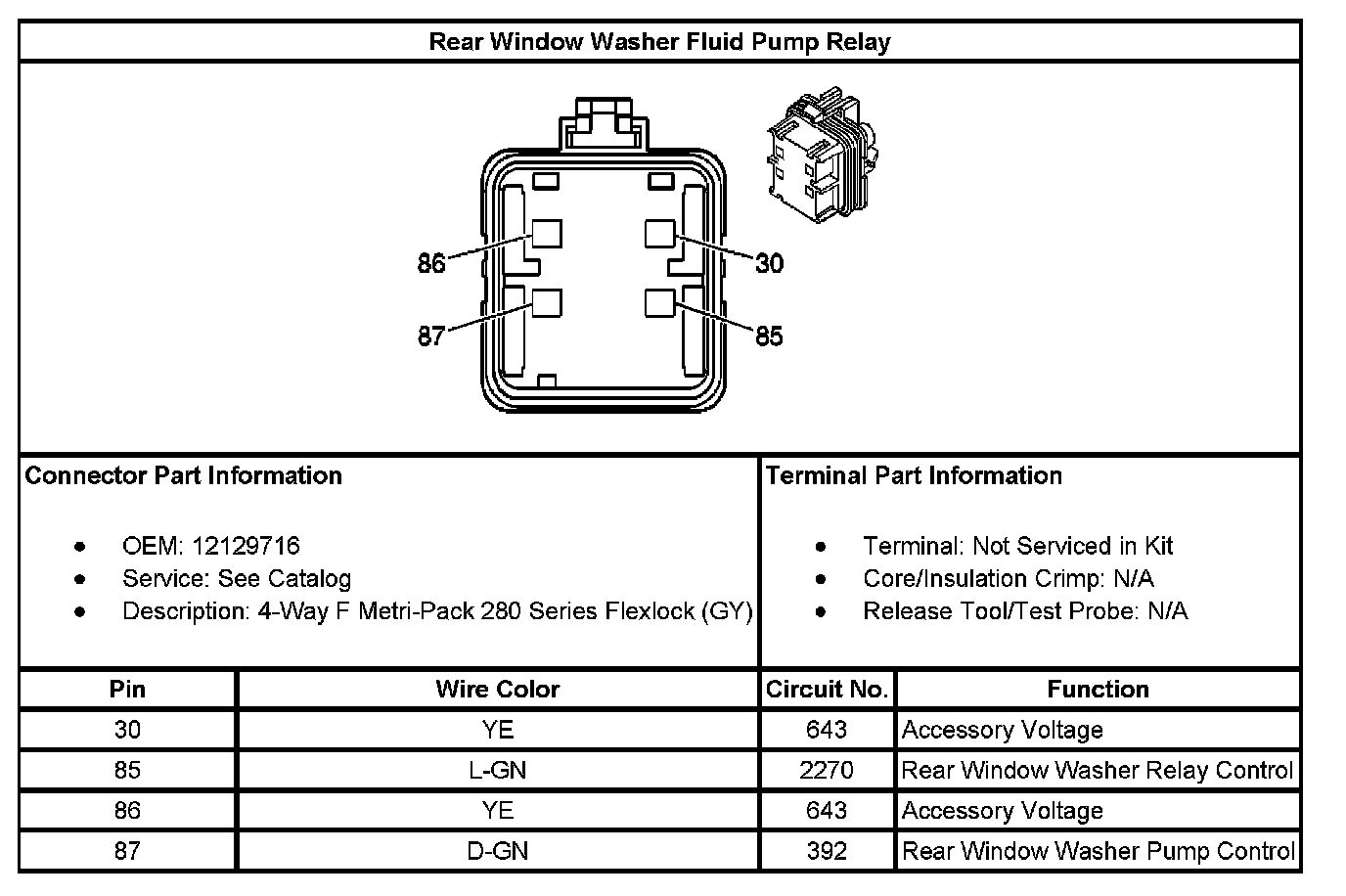 Rear Window Washer Fluid Pump Relay

86
30
87
85

Connector Part Information

- OEM: 12129716
- Service: See Catalog
- Description: 4-Way F Metri-Pack 280 Series Flexlock (GY)

Terminal Part Information

- Terminal: Not Serviced in Kit
- Core/Insulation Crimp: N/A
- Release Tool/Test Probe: N/A

| Pin | Wire Color | Circuit No. | Function |
|---|---|---|---|
| 30 | YE | 643 | Accessory Voltage |
| 85 | L-GN | 2270 | Rear Window Washer Relay Control |
| 86 | YE | 643 | Accessory Voltage |
| 87 | D-GN | 392 | Rear Window Washer Pump Control |