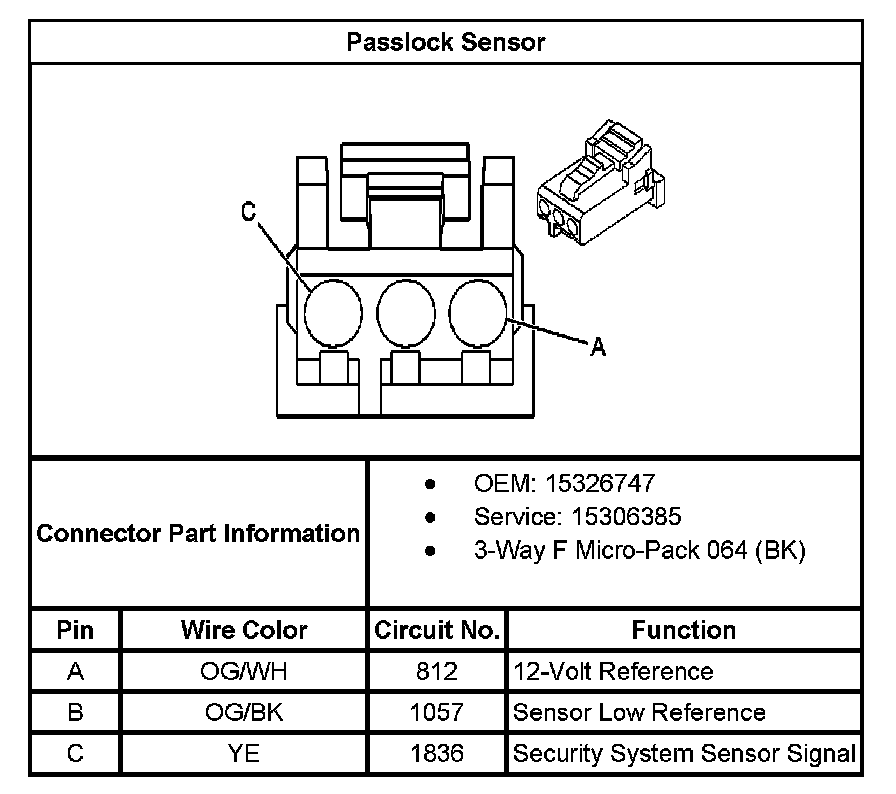 Passlock Sensor

C

A

Connector Part Information

- OEM: 15326747
- Service: 15306385
- 3-Way F Micro-Pack 064 (BK)

| Pin | Wire Color | Circuit No. | Function |
|---|---|---|---|
| A | OG/WH | 812 | 12-Volt Reference |
| B | OG/BK | 1057 | Sensor Low Reference |
| C | YE | 1836 | Security System Sensor Signal |