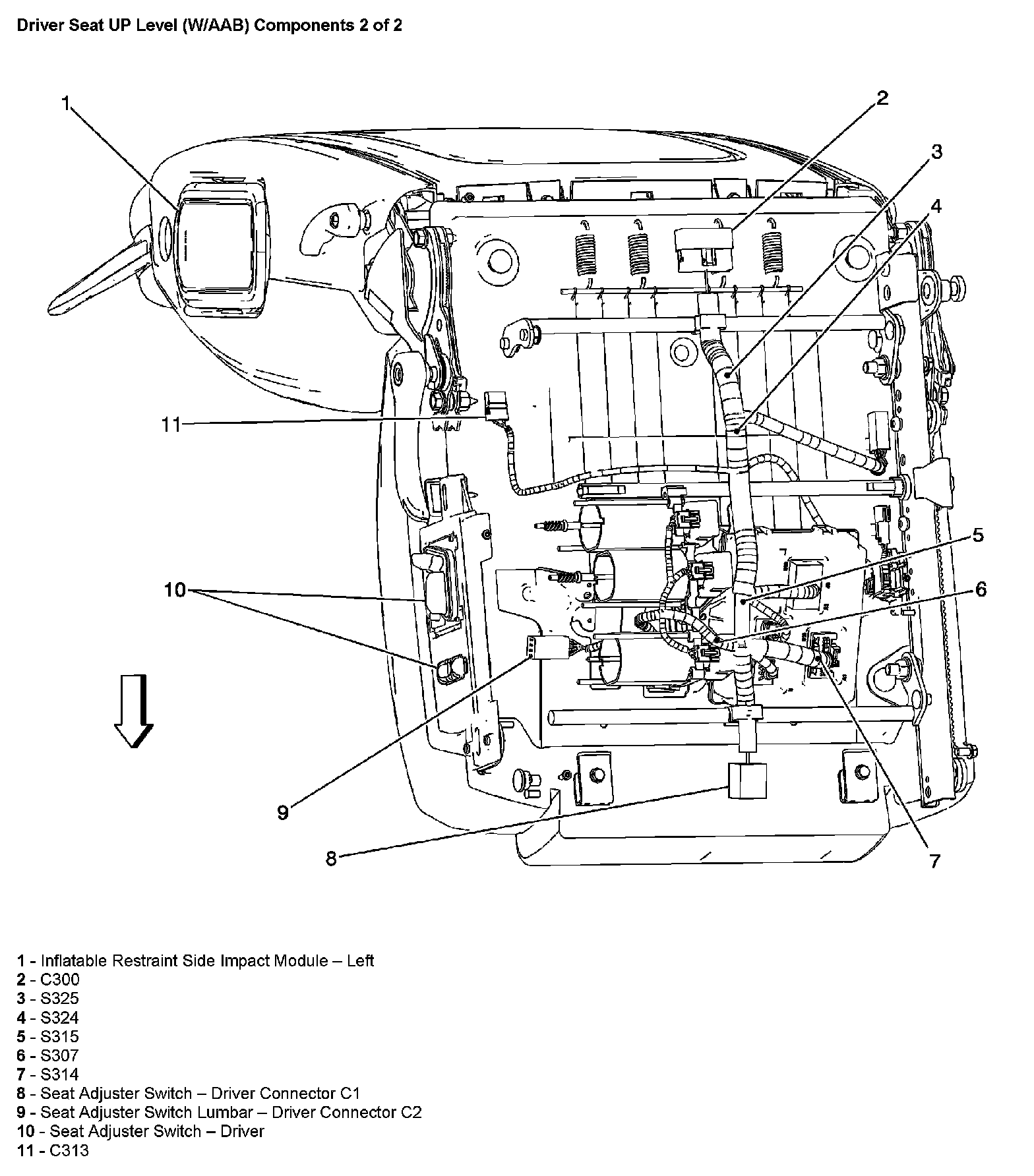 Driver Seat UP Level (W/AAB) Components 2 of 2

1
2
3
4
11
5
10
6
9
8
7

1 - Inflatable Restraint Side Impact Module – Left
2 - C300
3 - S325
4 - S324
5 - S315
6 - S307
7 - S314
8 - Seat Adjuster Switch – Driver Connector C1
9 - Seat Adjuster Switch Lumbar – Driver Connector C2
10 - Seat Adjuster Switch – Driver
11 - C313