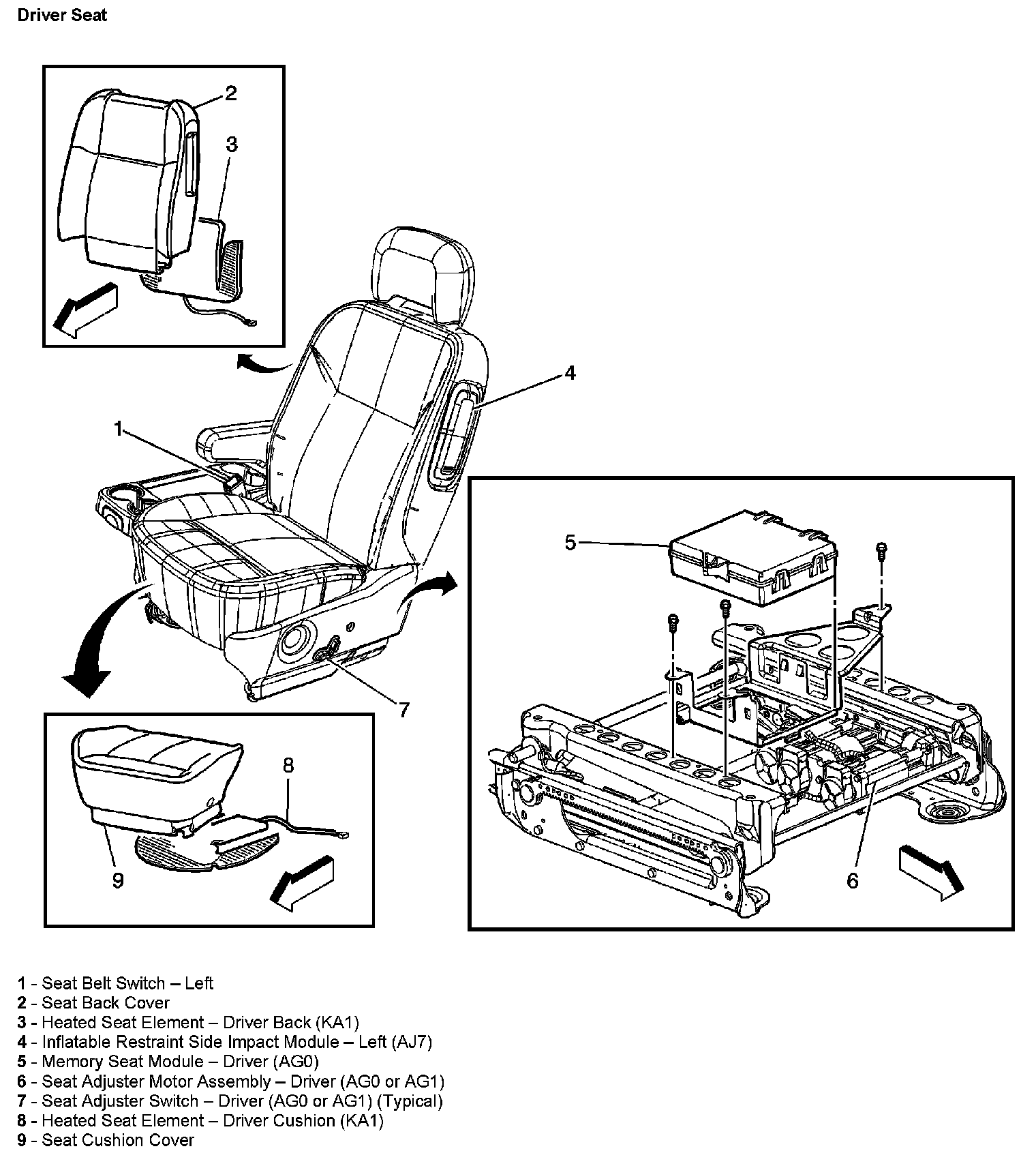 Driver Seat

2
3
4
1
5
7
8
9
6

1 - Seat Belt Switch – Left
2 - Seat Back Cover
3 - Heated Seat Element – Driver Back (KA1)
4 - Inflatable Restraint Side Impact Module – Left (AJ7)
5 - Memory Seat Module – Driver (AG0)
6 - Seat Adjuster Motor Assembly – Driver (AG0 or AG1)
7 - Seat Adjuster Switch – Driver (AG0 or AG1) (Typical)
8 - Heated Seat Element – Driver Cushion (KA1)
9 - Seat Cushion Cover