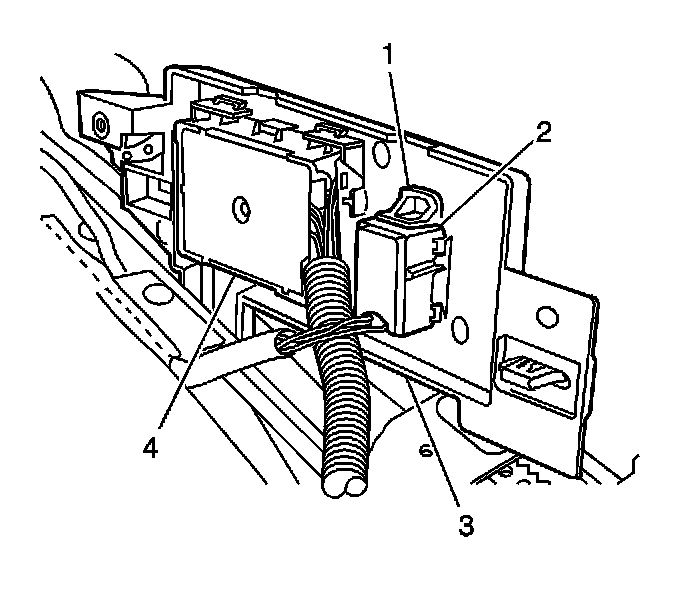 1
2
4
3