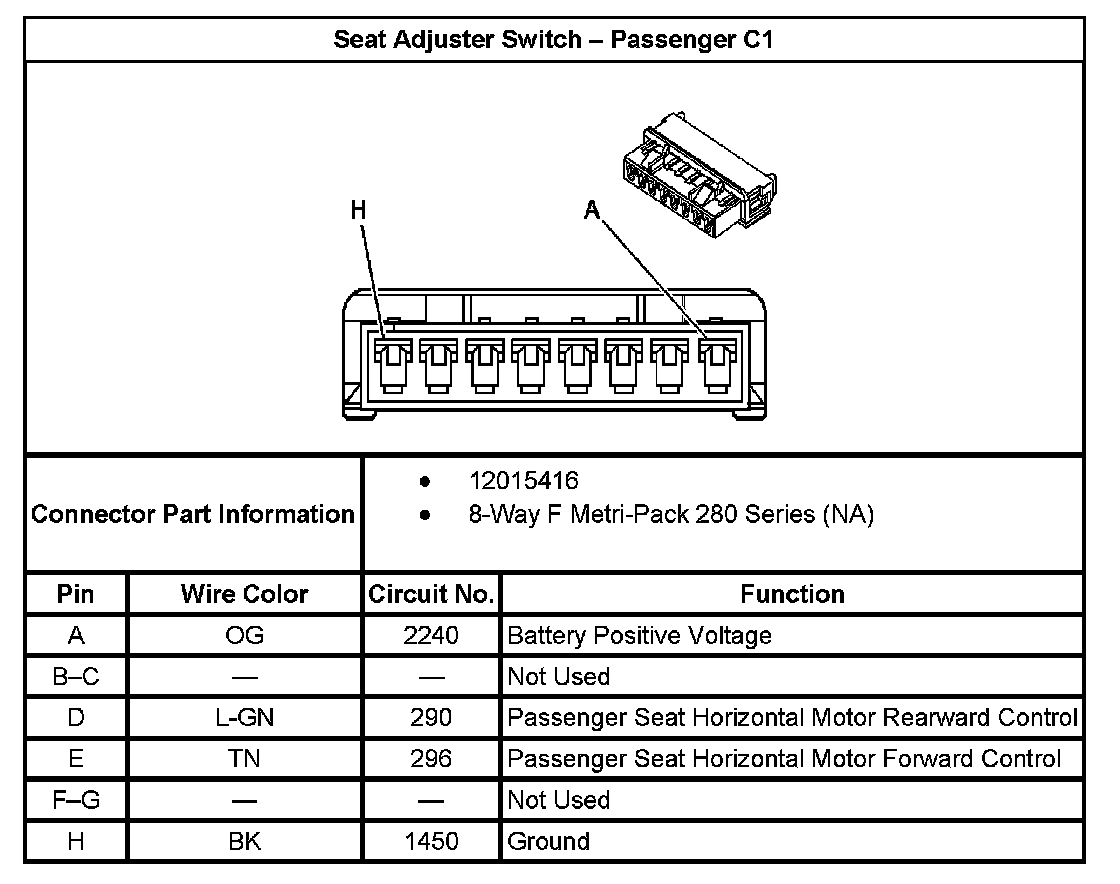 Seat Adjuster Switch – Passenger C1

H

A

Connector Part Information

• 12015416
• 8-Way F Metri-Pack 280 Series (NA)

| Pin | Wire Color | Circuit No. | Function |
|---|---|---|---|
| A | OG | 2240 | Battery Positive Voltage |
| B–C | — | — | Not Used |
| D | L-GN | 290 | Passenger Seat Horizontal Motor Rearward Control |
| E | TN | 296 | Passenger Seat Horizontal Motor Forward Control |
| F–G | — | — | Not Used |
| H | BK | 1450 | Ground |