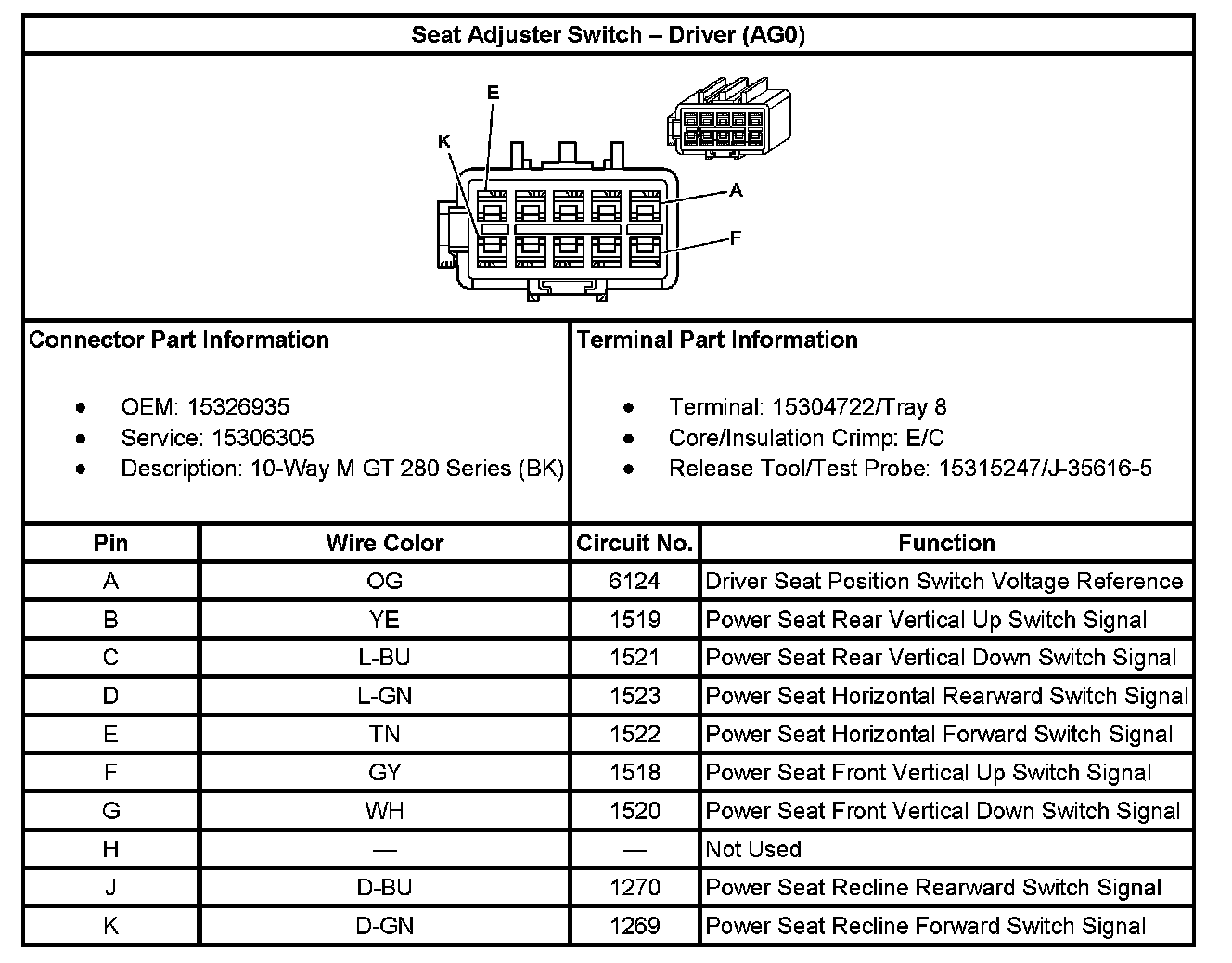 Seat Adjuster Switch – Driver (AG0)

E
K
A
F

Connector Part Information

- OEM: 15326935
- Service: 15306305
- Description: 10-Way M GT 280 Series (BK)

Terminal Part Information

- Terminal: 15304722/Tray 8
- Core/Insulation Crimp: E/C
- Release Tool/Test Probe: 15315247/J-35616-5

| Pin | Wire Color | Circuit No. | Function |
|---|---|---|---|
| A | OG | 6124 | Driver Seat Position Switch Voltage Reference |
| B | YE | 1519 | Power Seat Rear Vertical Up Switch Signal |
| C | L-BU | 1521 | Power Seat Rear Vertical Down Switch Signal |
| D | L-GN | 1523 | Power Seat Horizontal Rearward Switch Signal |
| E | TN | 1522 | Power Seat Horizontal Forward Switch Signal |
| F | GY | 1518 | Power Seat Front Vertical Up Switch Signal |
| G | WH | 1520 | Power Seat Front Vertical Down Switch Signal |
| H | — | — | Not Used |
| J | D-BU | 1270 | Power Seat Recline Rearward Switch Signal |
| K | D-GN | 1269 | Power Seat Recline Forward Switch Signal |