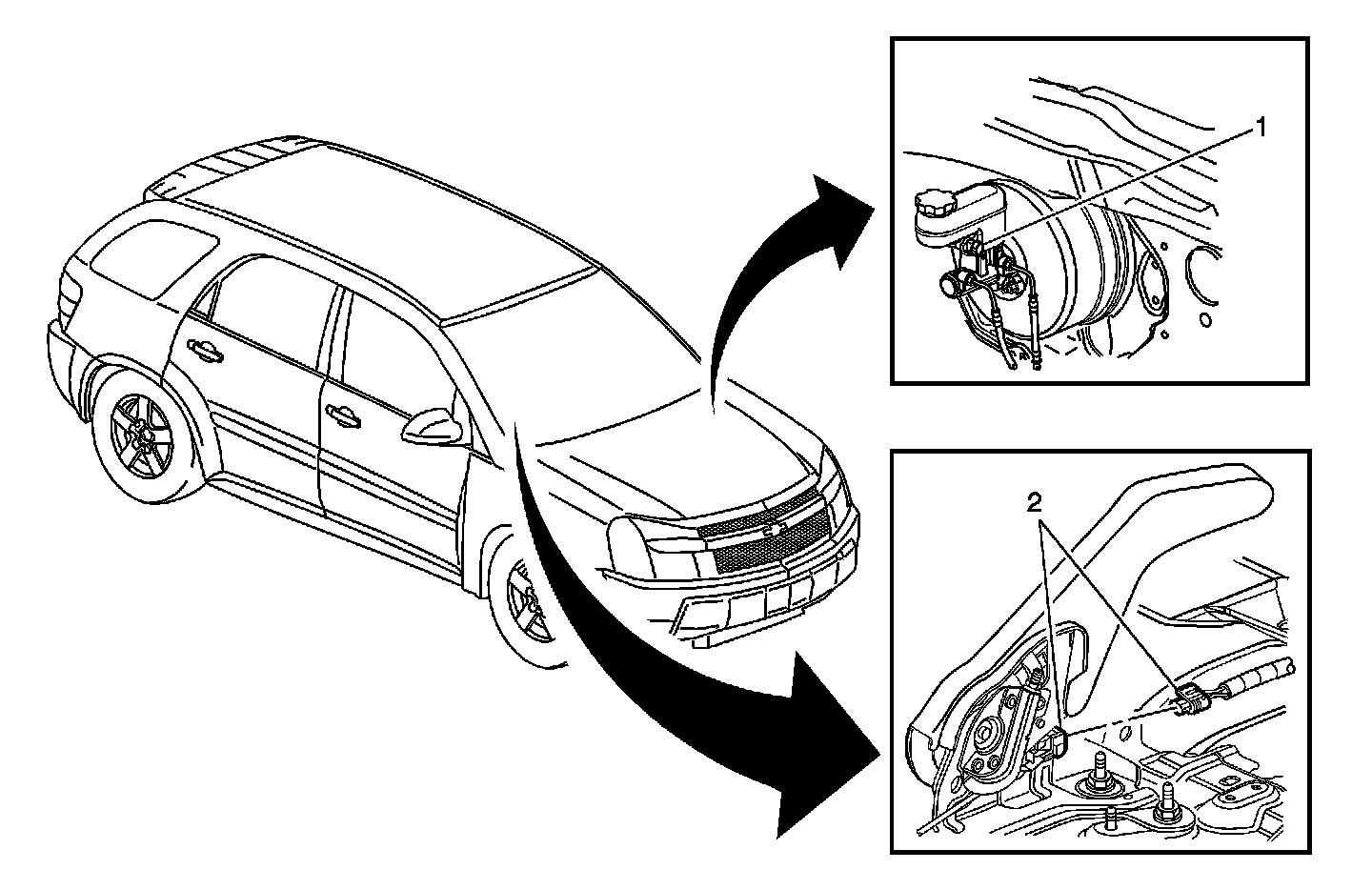 1

2