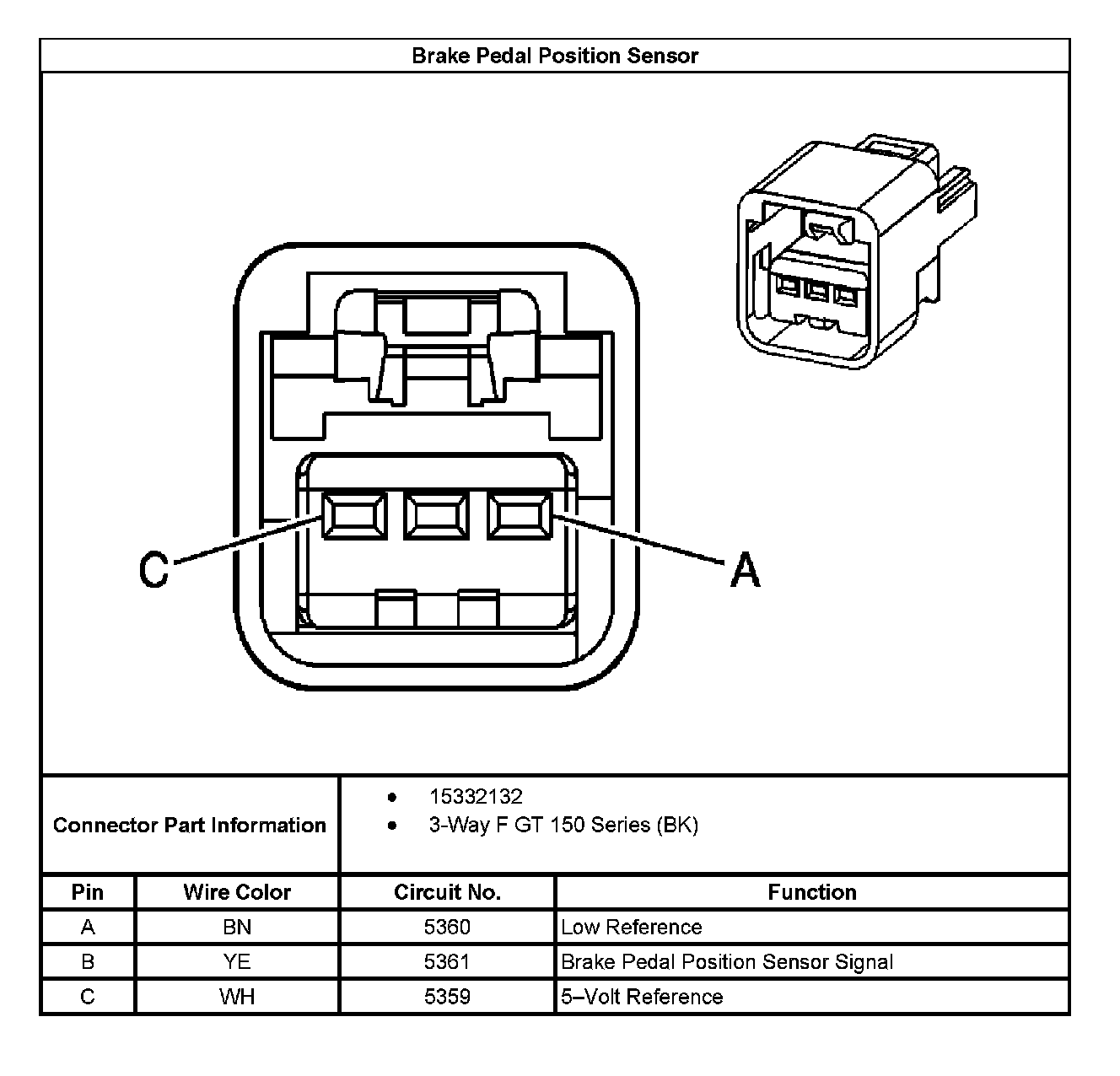 Brake Pedal Position Sensor

C

A

Connector Part Information

- 15332132
- 3-Way F GT 150 Series (BK)

| Pin | Wire Color | Circuit No. | Function |
|---|---|---|---|
| A | BN | 5360 | Low Reference |
| B | YE | 5361 | Brake Pedal Position Sensor Signal |
| C | WH | 5359 | 5–Volt Reference |