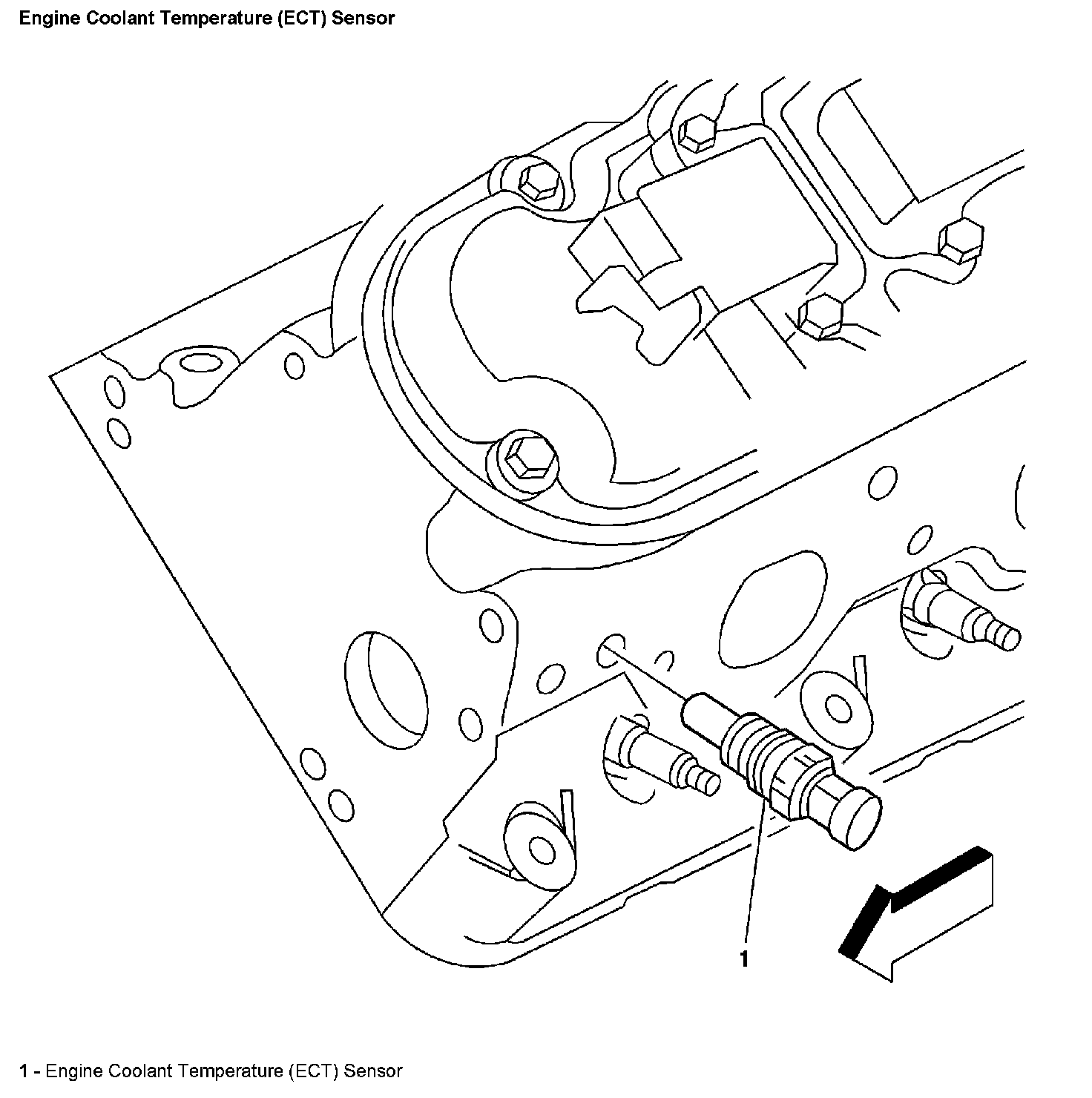 Engine Coolant Temperature (ECT) Sensor

1

1 - Engine Coolant Temperature (ECT) Sensor