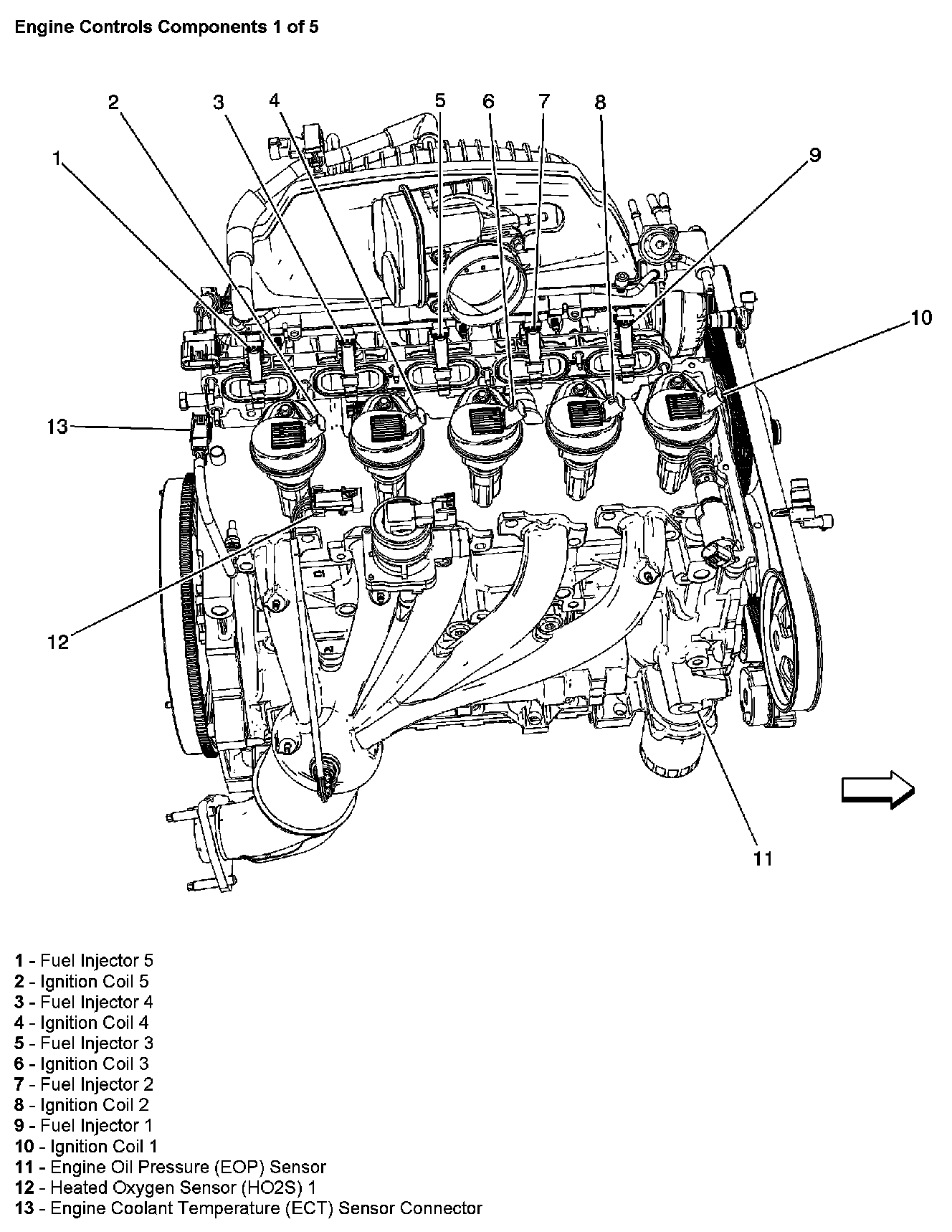 Engine Controls Components 1 of 5

2 3 4 5 6 7 8

1

9

10

13

12

11

1 - Fuel Injector 5
2 - Ignition Coil 5
3 - Fuel Injector 4
4 - Ignition Coil 4
5 - Fuel Injector 3
6 - Ignition Coil 3
7 - Fuel Injector 2
8 - Ignition Coil 2
9 - Fuel Injector 1
10 - Ignition Coil 1
11 - Engine Oil Pressure (EOP) Sensor
12 - Heated Oxygen Sensor (HO2S) 1
13 - Engine Coolant Temperature (ECT) Sensor Connector