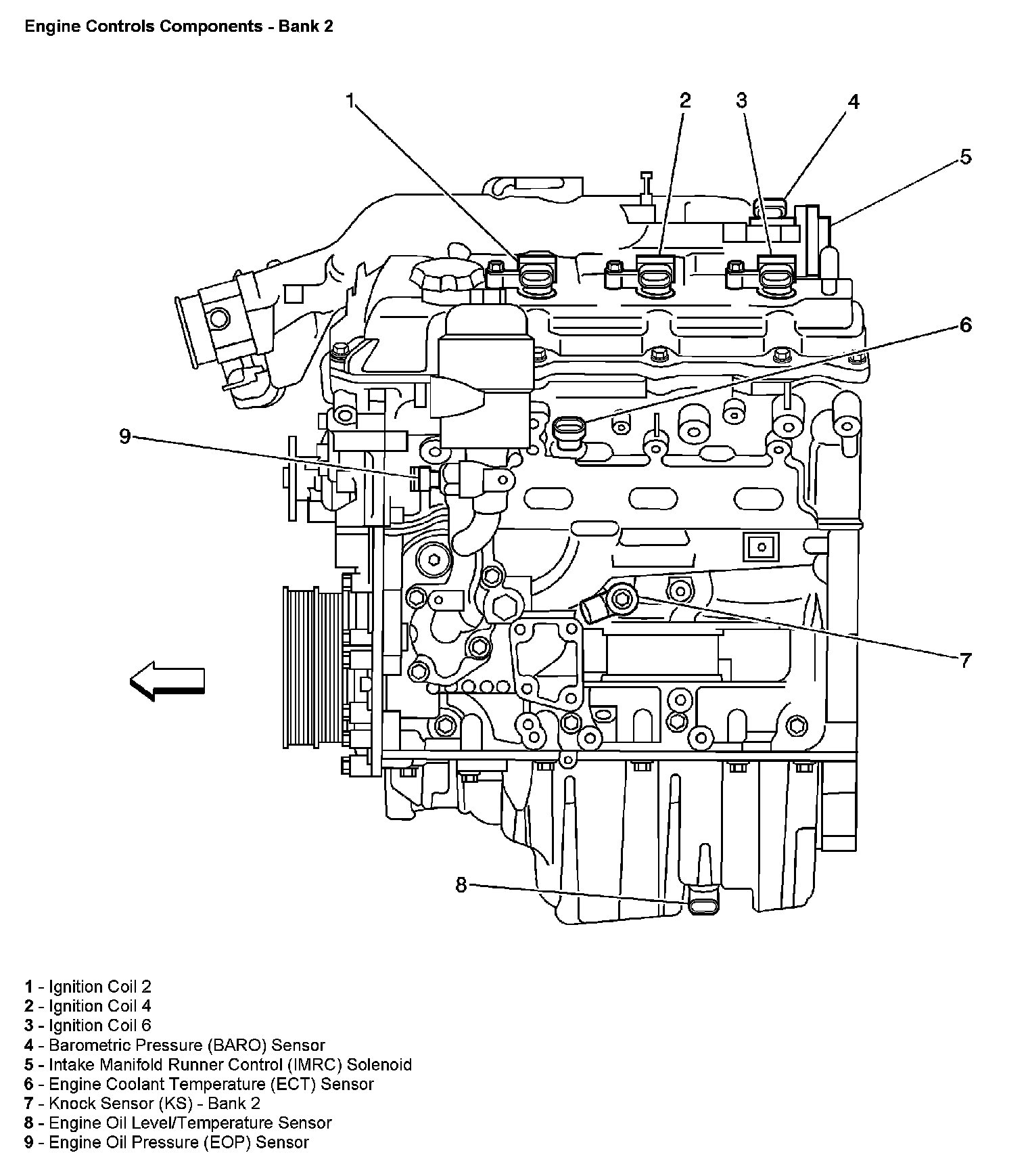 Engine Controls Components - Bank 2

1
2
3
4
5
6
9
7
8

1 - Ignition Coil 2
2 - Ignition Coil 4
3 - Ignition Coil 6
4 - Barometric Pressure (BARO) Sensor
5 - Intake Manifold Runner Control (IMRC) Solenoid
6 - Engine Coolant Temperature (ECT) Sensor
7 - Knock Sensor (KS) - Bank 2
8 - Engine Oil Level/Temperature Sensor
9 - Engine Oil Pressure (EOP) Sensor