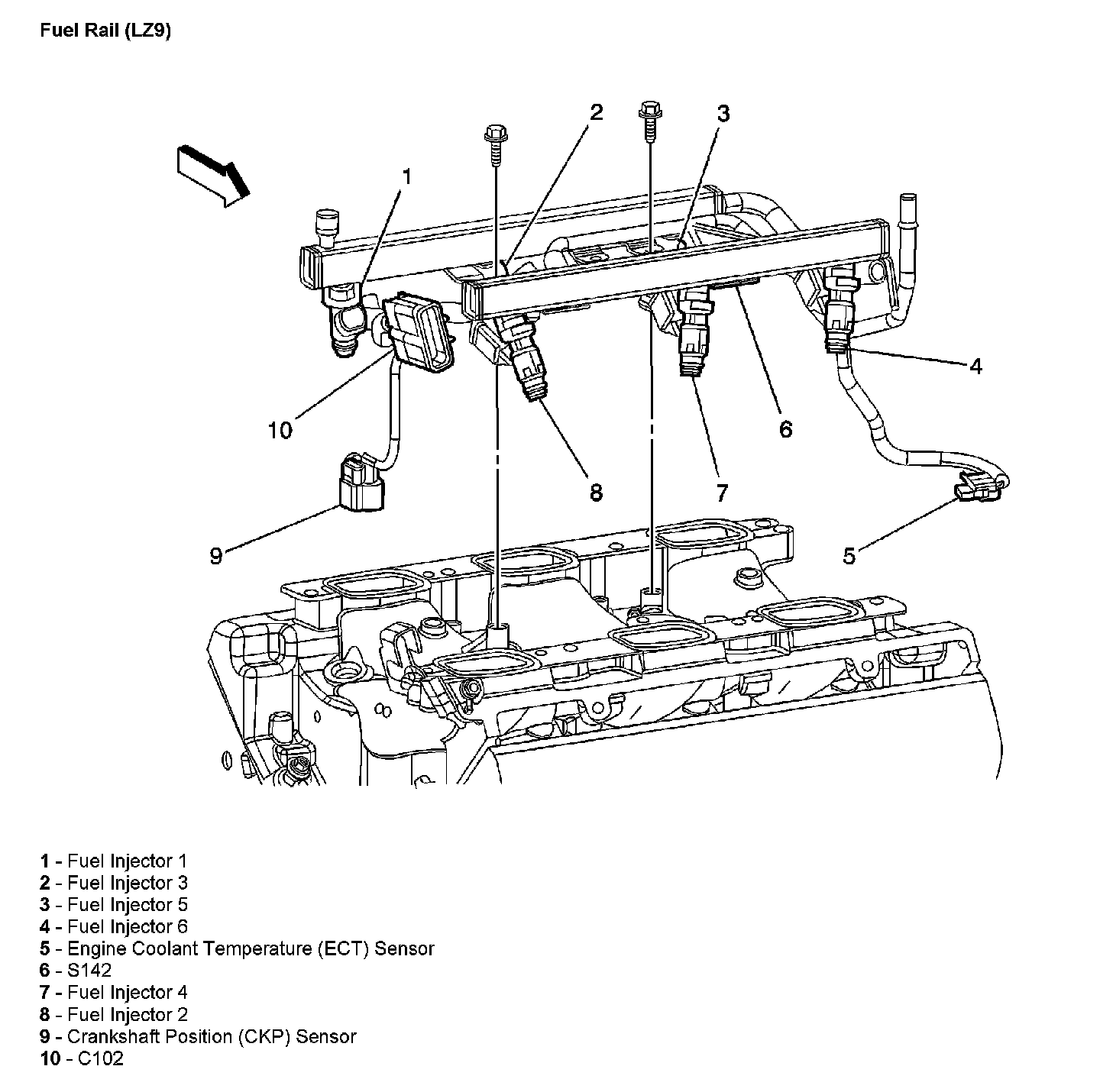 Fuel Rail (LZ9)

2
3
1
4
10
6
8
7
9
5

1 - Fuel Injector 1
2 - Fuel Injector 3
3 - Fuel Injector 5
4 - Fuel Injector 6
5 - Engine Coolant Temperature (ECT) Sensor
6 - S142
7 - Fuel Injector 4
8 - Fuel Injector 2
9 - Crankshaft Position (CKP) Sensor
10 - C102