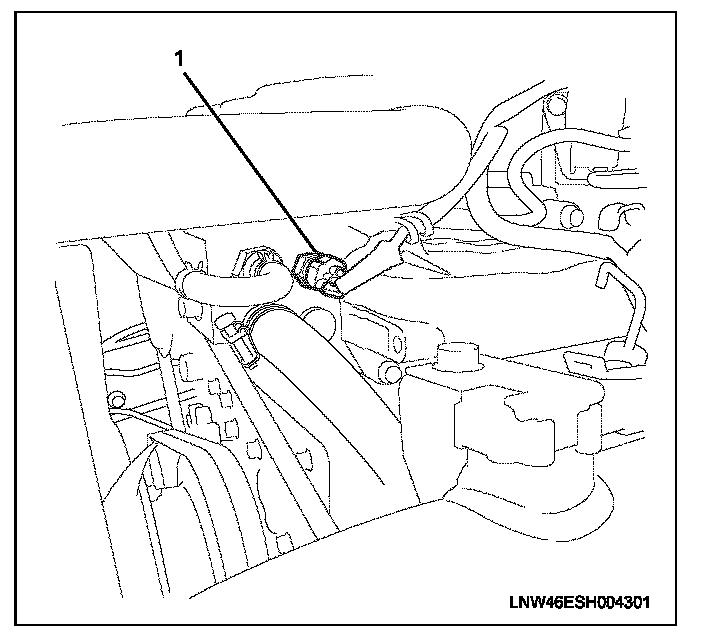 1

LNW46ESH004301