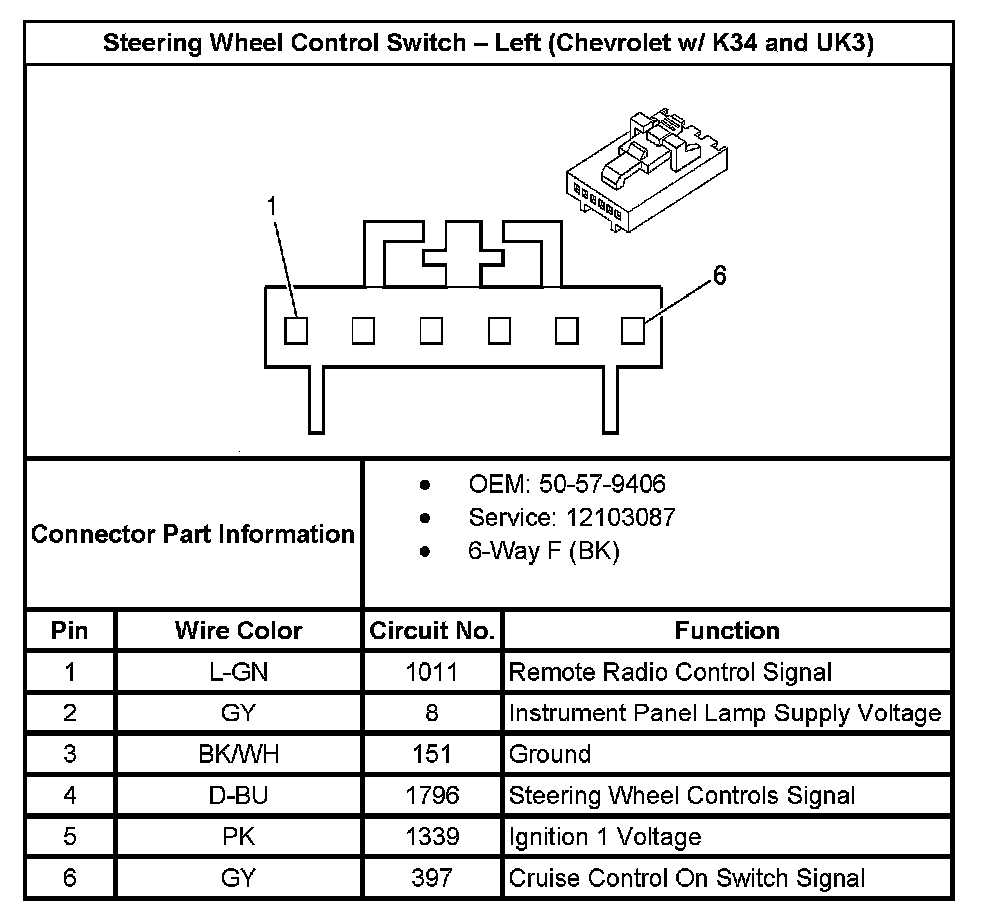 Steering Wheel Control Switch – Left (Chevrolet w/ K34 and UK3)

1

6

Connector Part Information

- OEM: 50-57-9406
- Service: 12103087
- 6-Way F (BK)

| Pin | Wire Color | Circuit No. | Function |
|---|---|---|---|
| 1 | L-GN | 1011 | Remote Radio Control Signal |
| 2 | GY | 8 | Instrument Panel Lamp Supply Voltage |
| 3 | BK/WH | 151 | Ground |
| 4 | D-BU | 1796 | Steering Wheel Controls Signal |
| 5 | PK | 1339 | Ignition 1 Voltage |
| 6 | GY | 397 | Cruise Control On Switch Signal |