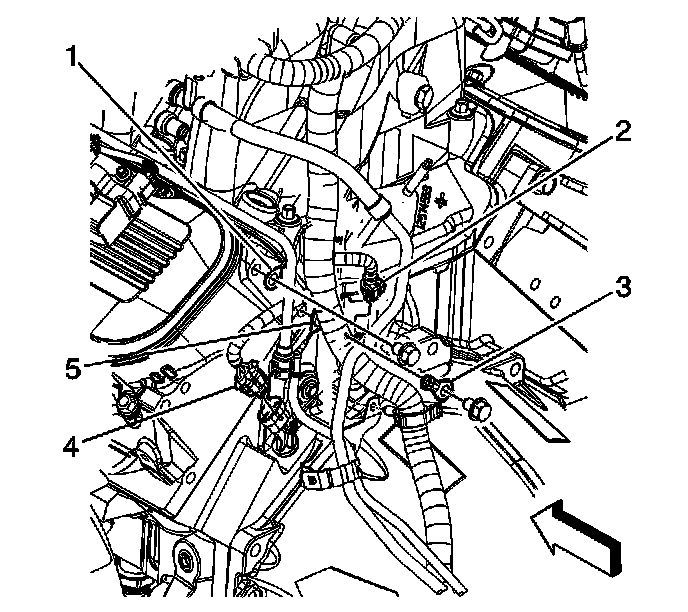 1
2
3
5
4