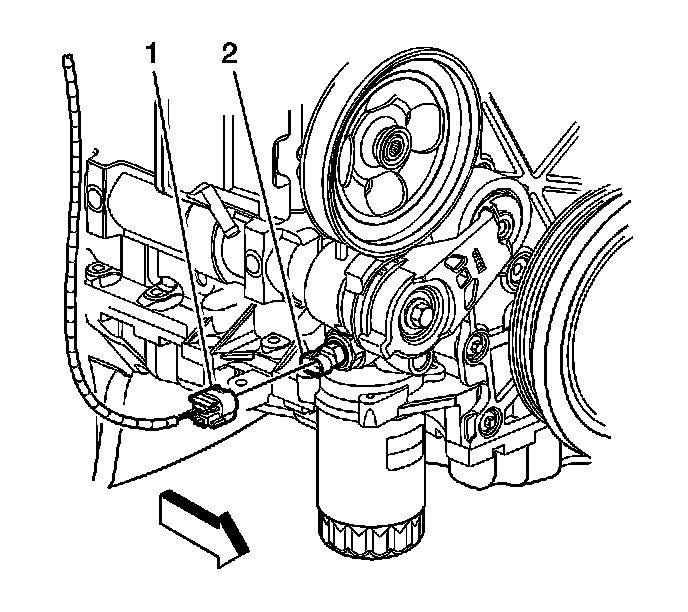 1
2