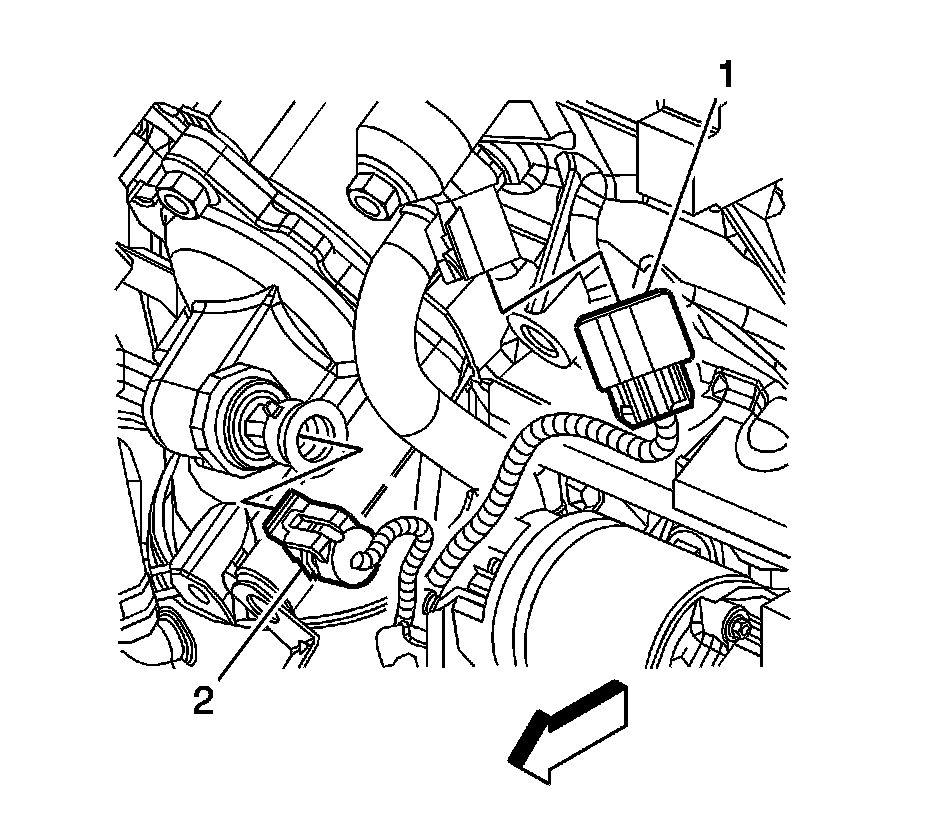 1

2