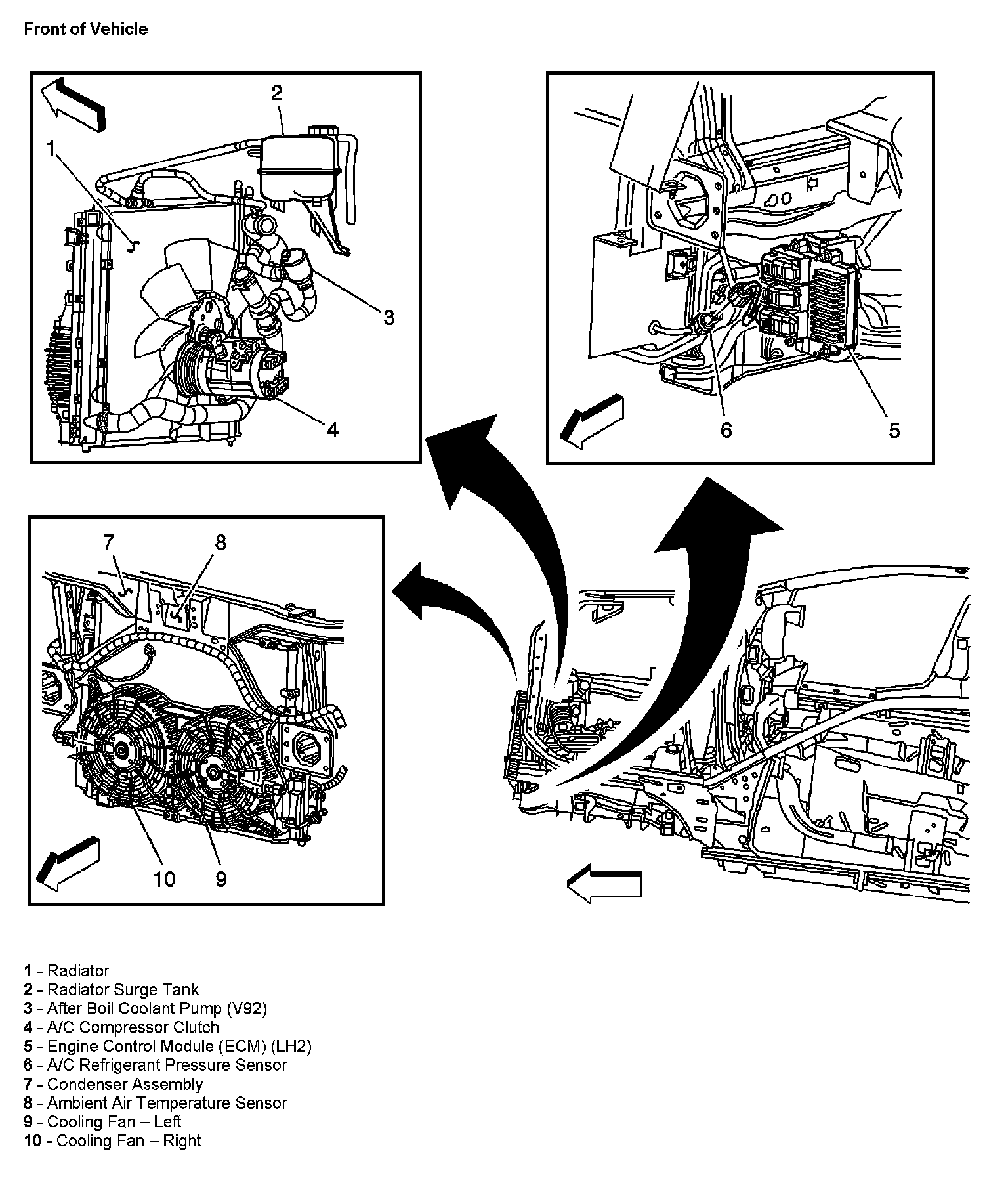 Front of Vehicle

2
1
3
4

6
5

7
8
10
9

1 - Radiator
2 - Radiator Surge Tank
3 - After Boil Coolant Pump (V92)
4 - A/C Compressor Clutch
5 - Engine Control Module (ECM) (LH2)
6 - A/C Refrigerant Pressure Sensor
7 - Condenser Assembly
8 - Ambient Air Temperature Sensor
9 - Cooling Fan – Left
10 - Cooling Fan – Right