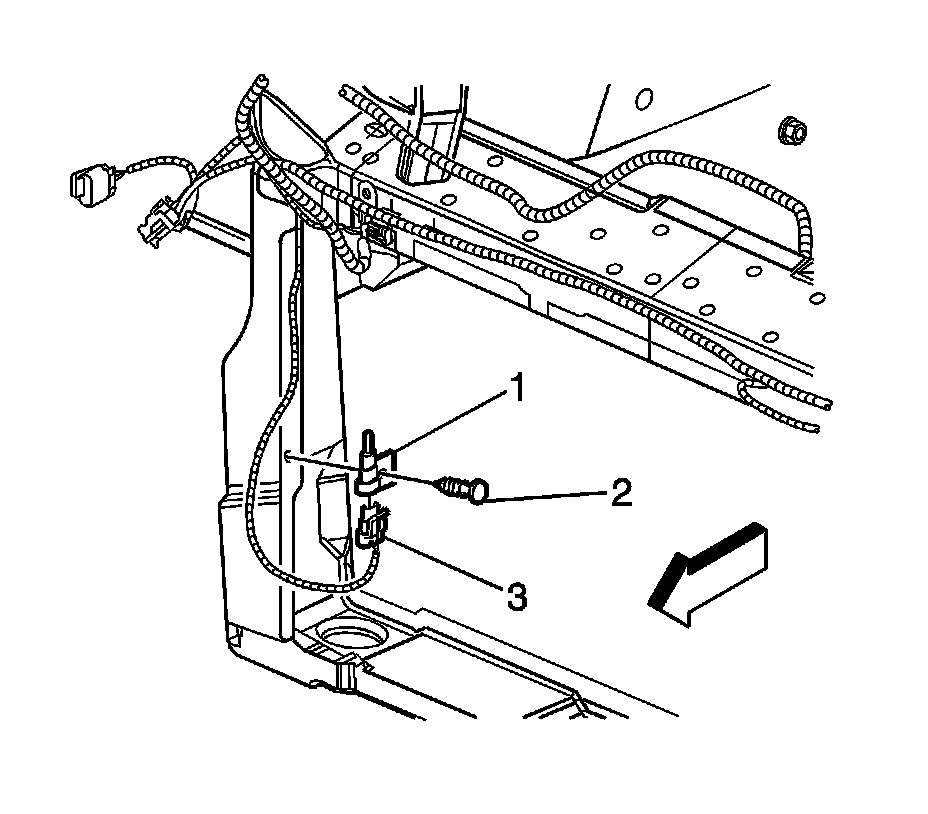 1
2
3