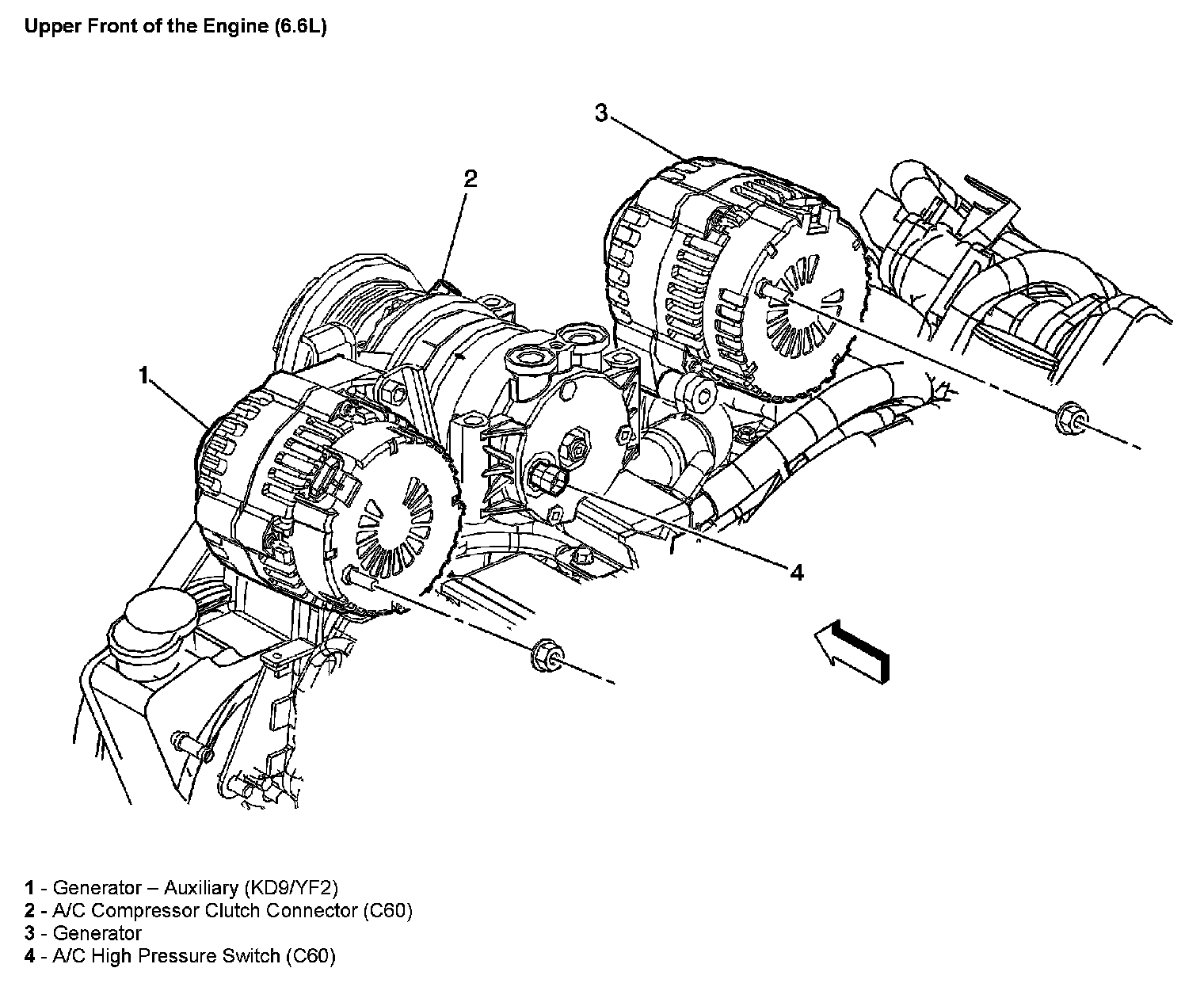 Upper Front of the Engine (6.6L)

3

2

1

4

1 - Generator – Auxiliary (KD9/YF2)
2 - A/C Compressor Clutch Connector (C60)
3 - Generator
4 - A/C High Pressure Switch (C60)