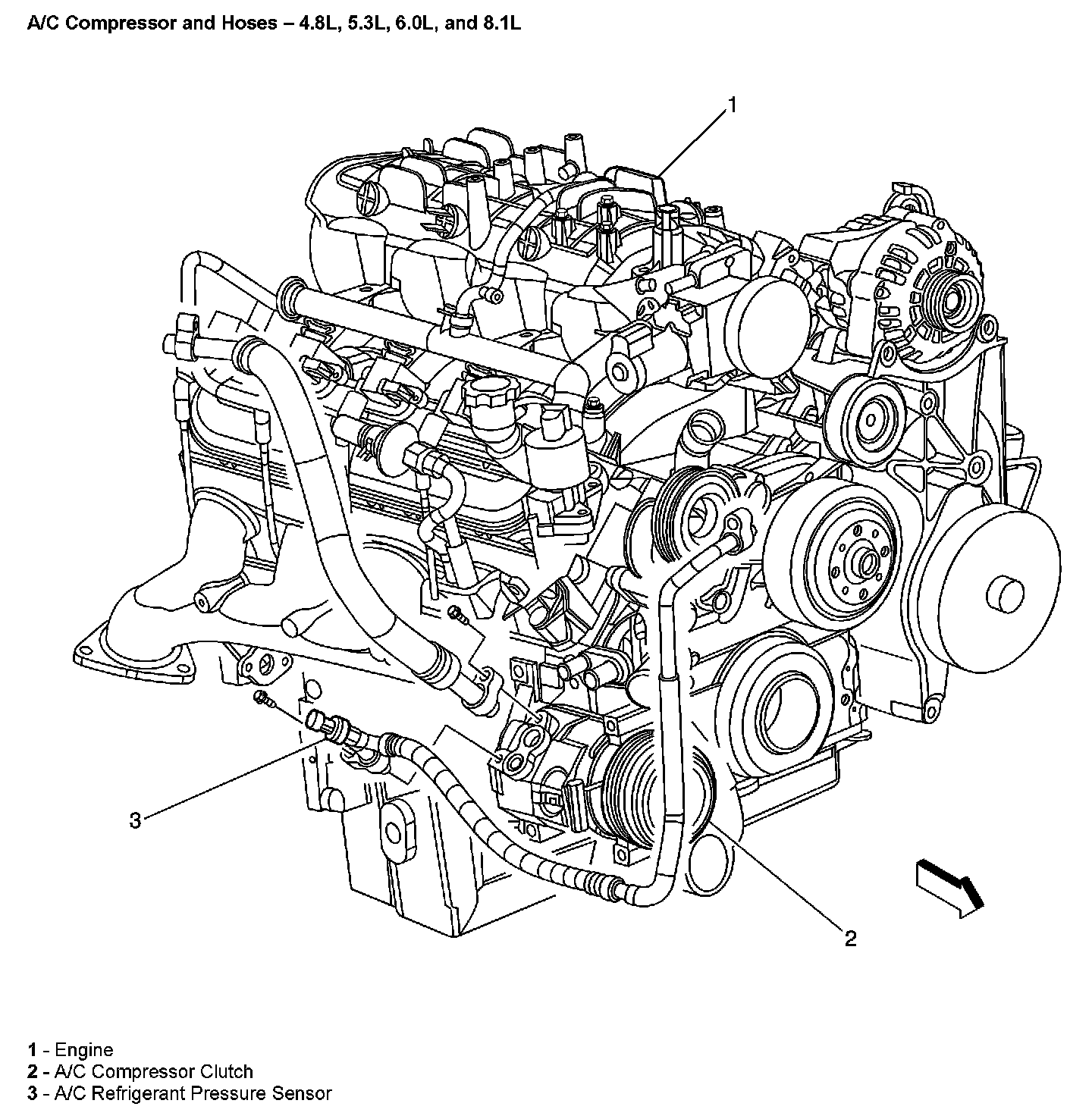 A/C Compressor and Hoses – 4.8L, 5.3L, 6.0L, and 8.1L

1

3

2

1 - Engine
2 - A/C Compressor Clutch
3 - A/C Refrigerant Pressure Sensor