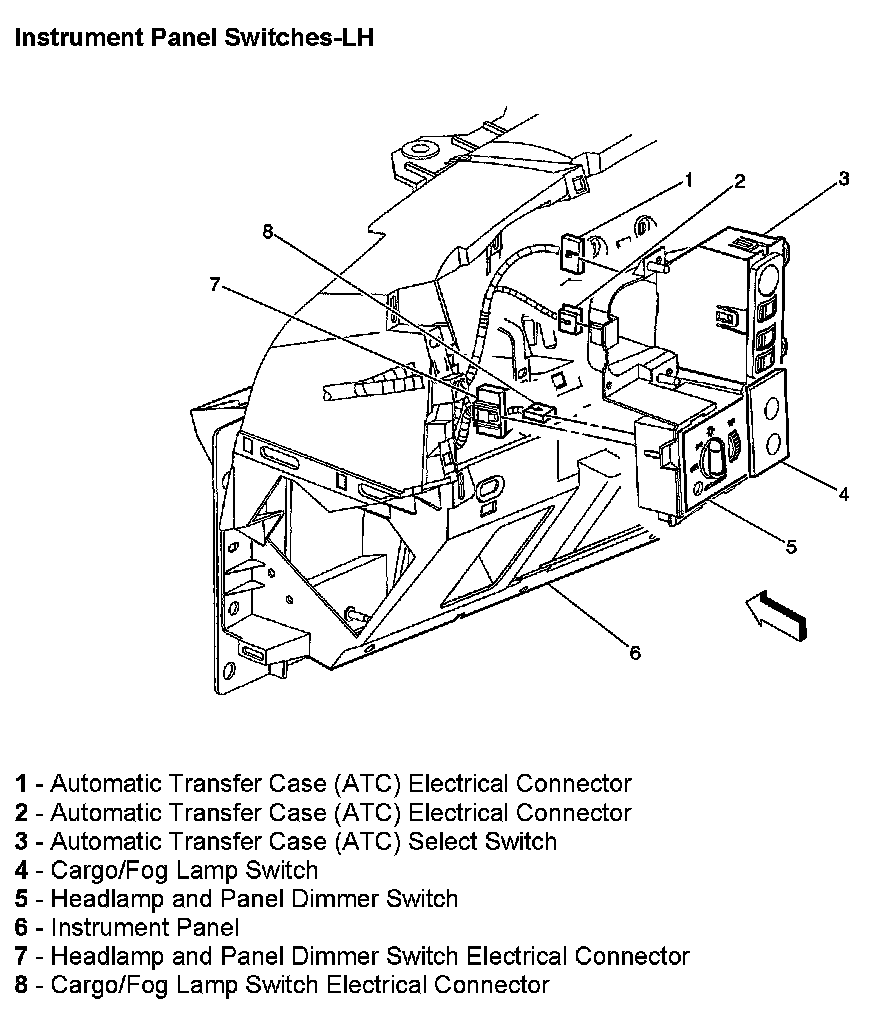 Instrument Panel Switches-LH

1
2
3
8
7
4
5
6

1 - Automatic Transfer Case (ATC) Electrical Connector
2 - Automatic Transfer Case (ATC) Electrical Connector
3 - Automatic Transfer Case (ATC) Select Switch
4 - Cargo/Fog Lamp Switch
5 - Headlamp and Panel Dimmer Switch
6 - Instrument Panel
7 - Headlamp and Panel Dimmer Switch Electrical Connector
8 - Cargo/Fog Lamp Switch Electrical Connector