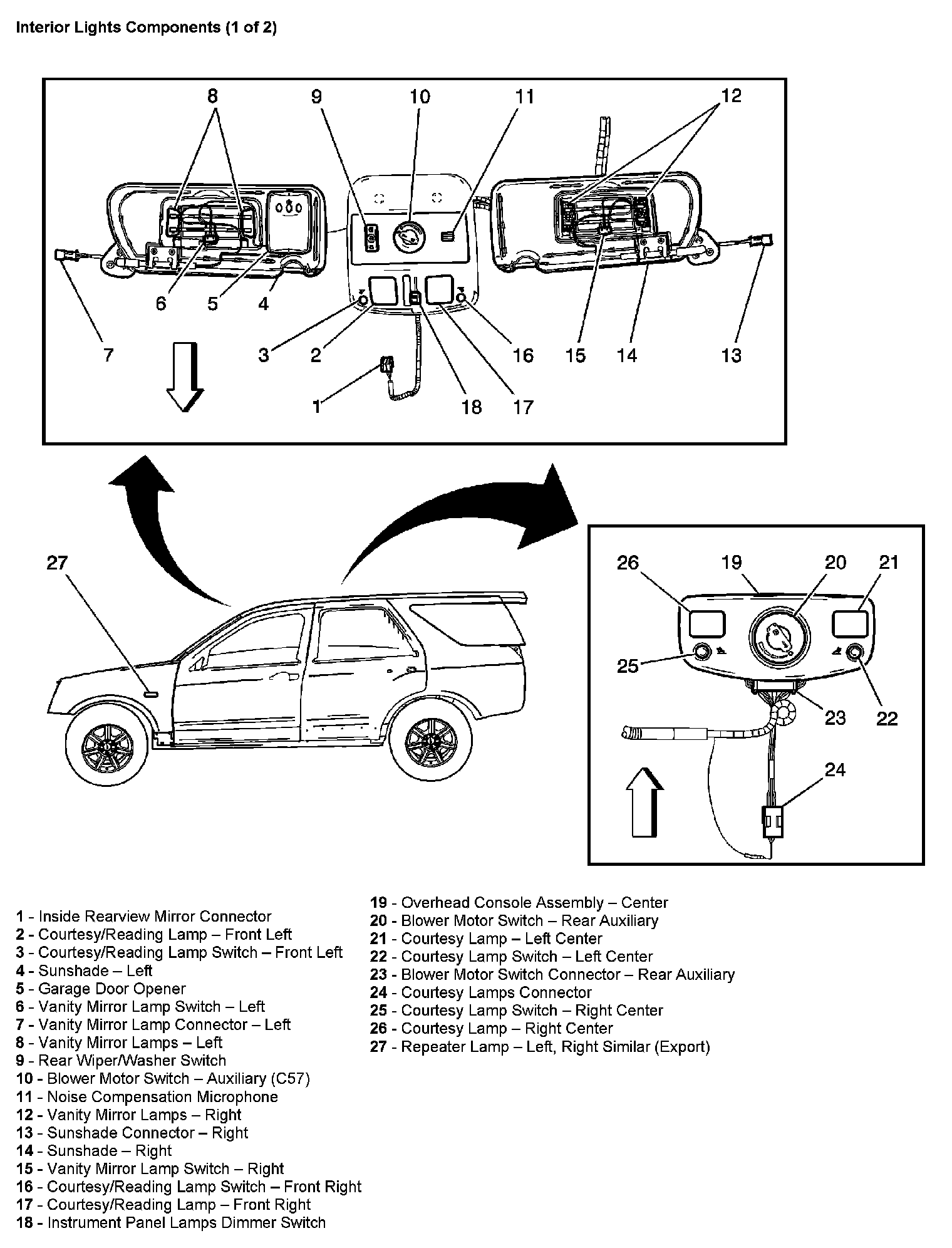 Interior Lights Components (1 of 2)

8 9 10 11 12

6 5 4

7 3 2 16 15 14 13

1 18 17

27

26 19 20 21

25

23 22

24

1 - Inside Rearview Mirror Connector
2 - Courtesy/Reading Lamp – Front Left
3 - Courtesy/Reading Lamp Switch – Front Left
4 - Sunshade – Left
5 - Garage Door Opener
6 - Vanity Mirror Lamp Switch – Left
7 - Vanity Mirror Lamp Connector – Left
8 - Vanity Mirror Lamps – Left
9 - Rear Wiper/Washer Switch
10 - Blower Motor Switch – Auxiliary (C57)
11 - Noise Compensation Microphone
12 - Vanity Mirror Lamps – Right
13 - Sunshade Connector – Right
14 - Sunshade – Right
15 - Vanity Mirror Lamp Switch – Right
16 - Courtesy/Reading Lamp Switch – Front Right
17 - Courtesy/Reading Lamp – Front Right
18 - Instrument Panel Lamps Dimmer Switch

19 - Overhead Console Assembly – Center
20 - Blower Motor Switch – Rear Auxiliary
21 - Courtesy Lamp – Left Center
22 - Courtesy Lamp Switch – Left Center
23 - Blower Motor Switch Connector – Rear Auxiliary
24 - Courtesy Lamps Connector
25 - Courtesy Lamp Switch – Right Center
26 - Courtesy Lamp – Right Center
27 - Repeater Lamp – Left, Right Similar (Export)