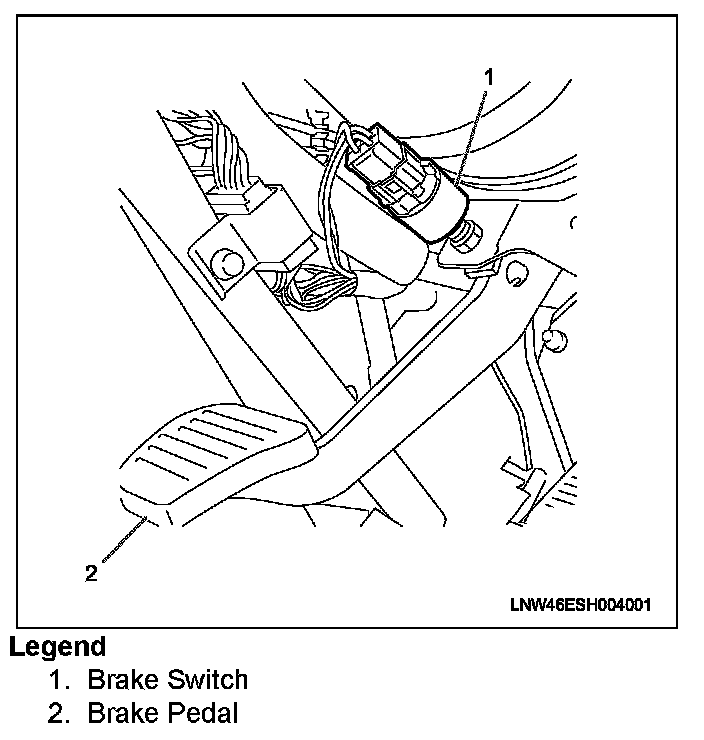 1

2

LNW46ESH004001

Legend
1. Brake Switch
2. Brake Pedal