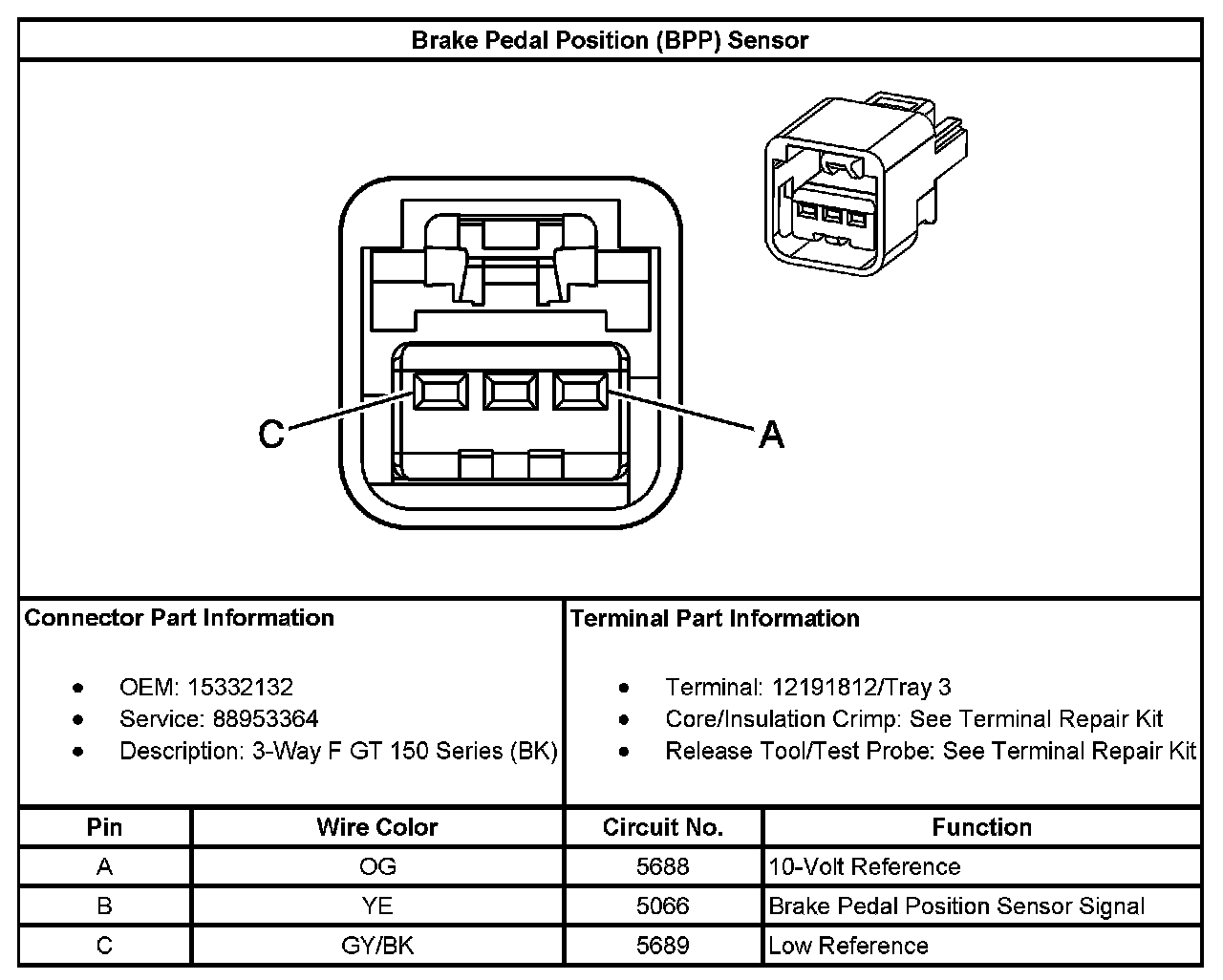 Brake Pedal Position (BPP) Sensor

C

A

Connector Part Information

- OEM: 15332132
- Service: 88953364
- Description: 3-Way F GT 150 Series (BK)

Terminal Part Information

- Terminal: 12191812/Tray 3
- Core/Insulation Crimp: See Terminal Repair Kit
- Release Tool/Test Probe: See Terminal Repair Kit

| Pin | Wire Color | Circuit No. | Function |
|---|---|---|---|
| A | OG | 5688 | 10-Volt Reference |
| B | YE | 5066 | Brake Pedal Position Sensor Signal |
| C | GY/BK | 5689 | Low Reference |