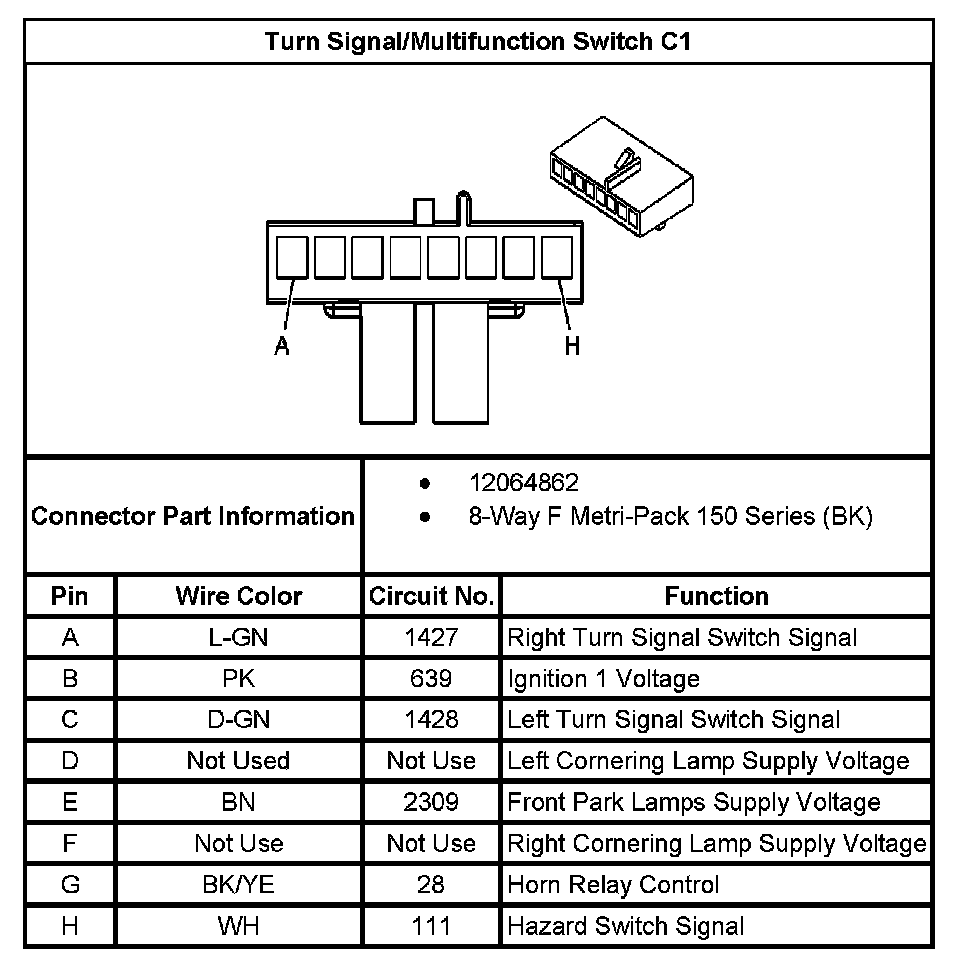 Turn Signal/Multifunction Switch C1

A

H

Connector Part Information

- 12064862
- 8-Way F Metri-Pack 150 Series (BK)

| Pin | Wire Color | Circuit No. | Function |
|---|---|---|---|
| A | L-GN | 1427 | Right Turn Signal Switch Signal |
| B | PK | 639 | Ignition 1 Voltage |
| C | D-GN | 1428 | Left Turn Signal Switch Signal |
| D | Not Used | Not Use | Left Cornering Lamp Supply Voltage |
| E | BN | 2309 | Front Park Lamps Supply Voltage |
| F | Not Use | Not Use | Right Cornering Lamp Supply Voltage |
| G | BK/YE | 28 | Horn Relay Control |
| H | WH | 111 | Hazard Switch Signal |