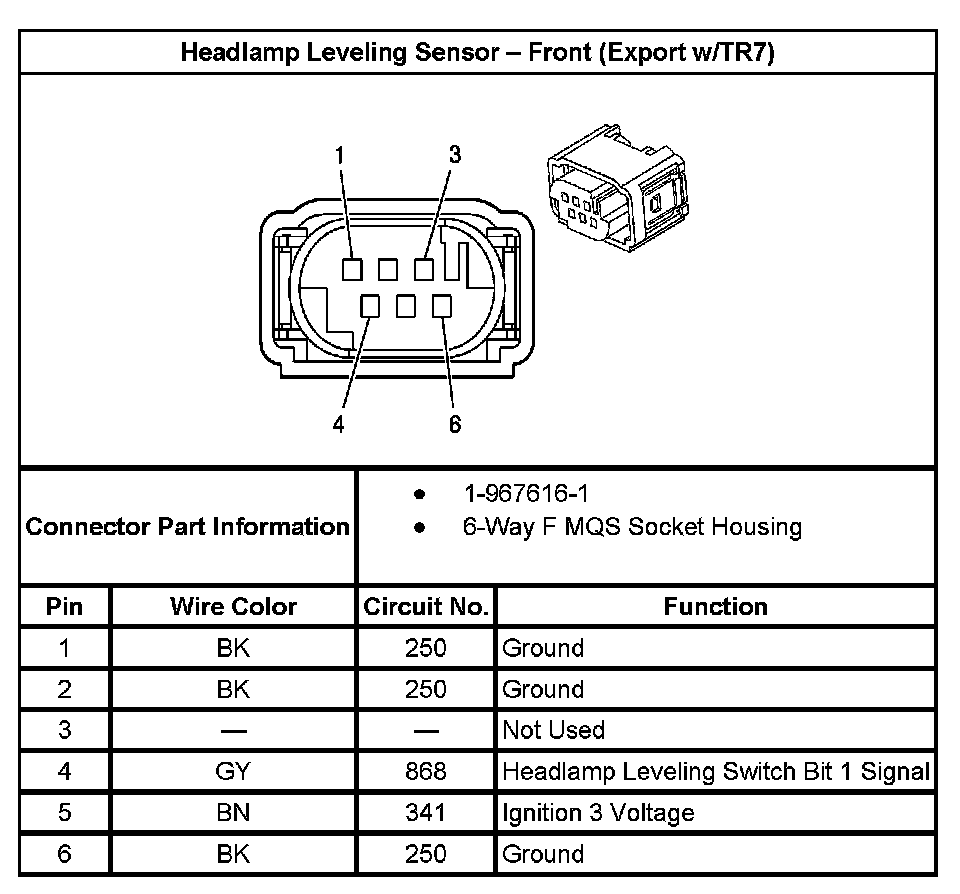 Headlamp Leveling Sensor – Front (Export w/TR7)

1
3
4
6

Connector Part Information

- 1-967616-1
- 6-Way F MQS Socket Housing

| Pin | Wire Color | Circuit No. | Function |
|---|---|---|---|
| 1 | BK | 250 | Ground |
| 2 | BK | 250 | Ground |
| 3 | — | — | Not Used |
| 4 | GY | 868 | Headlamp Leveling Switch Bit 1 Signal |
| 5 | BN | 341 | Ignition 3 Voltage |
| 6 | BK | 250 | Ground |