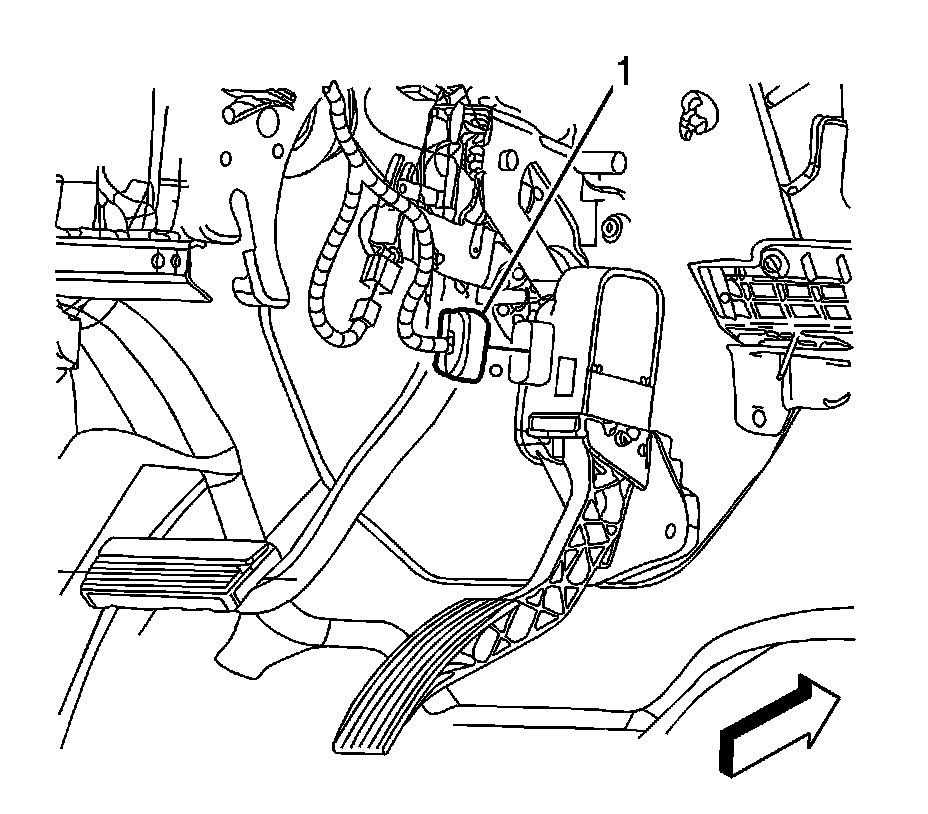 1