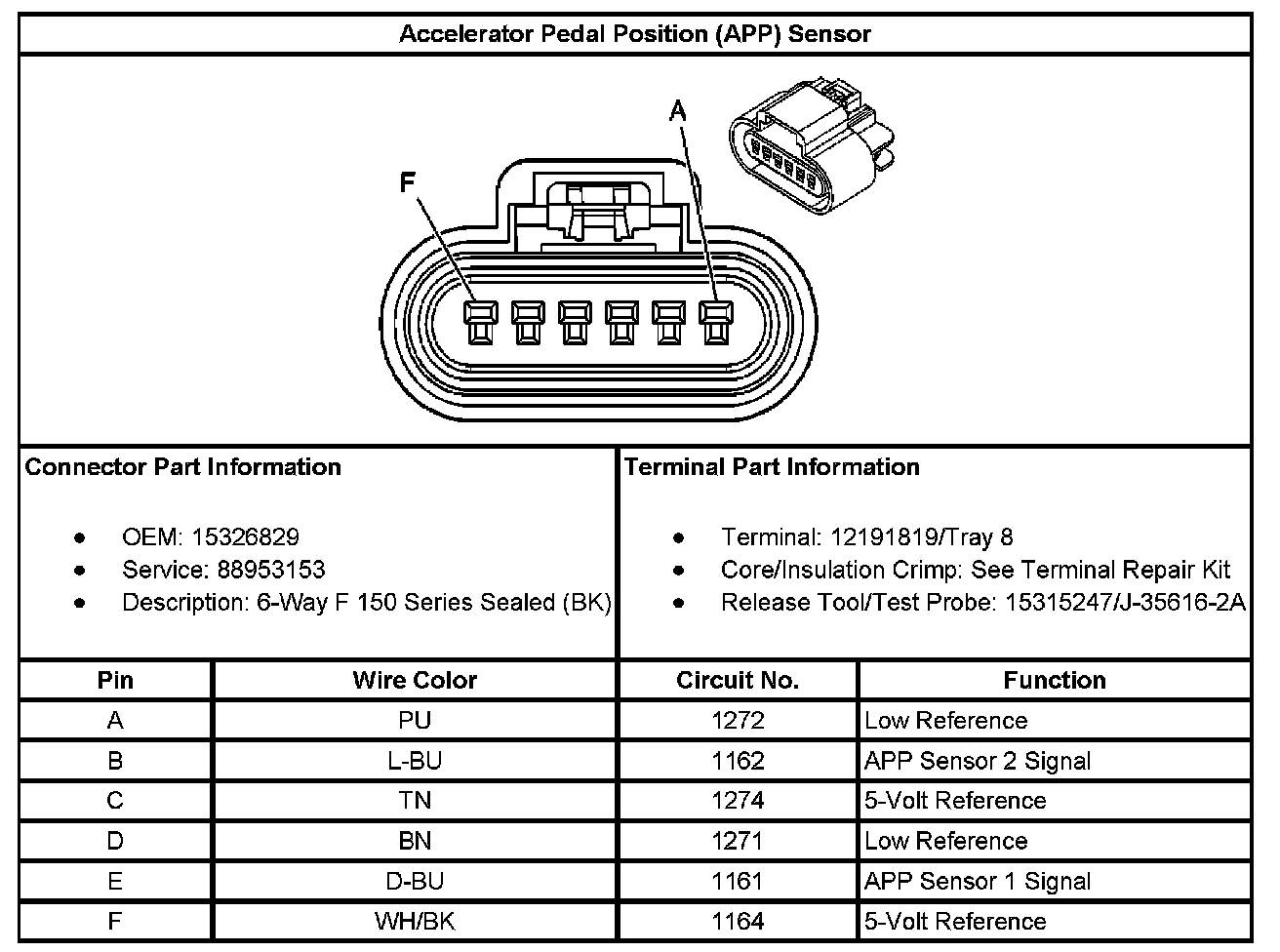 Accelerator Pedal Position (APP) Sensor

F

A

Connector Part Information

- OEM: 15326829
- Service: 88953153
- Description: 6-Way F 150 Series Sealed (BK)

Terminal Part Information

- Terminal: 12191819/Tray 8
- Core/Insulation Crimp: See Terminal Repair Kit
- Release Tool/Test Probe: 15315247/J-35616-2A

| Pin | Wire Color | Circuit No. | Function |
|---|---|---|---|
| A | PU | 1272 | Low Reference |
| B | L-BU | 1162 | APP Sensor 2 Signal |
| C | TN | 1274 | 5-Volt Reference |
| D | BN | 1271 | Low Reference |
| E | D-BU | 1161 | APP Sensor 1 Signal |
| F | WH/BK | 1164 | 5-Volt Reference |