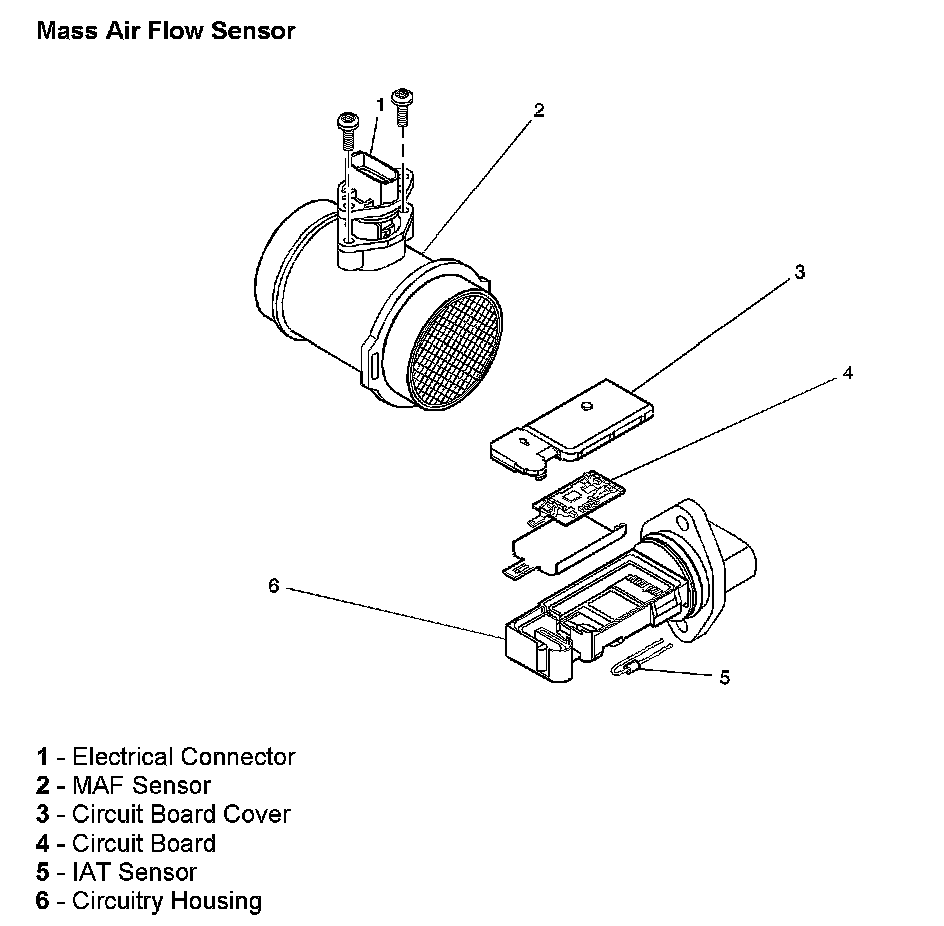 Mass Air Flow Sensor

1
2
3
4
6
5

1 - Electrical Connector
2 - MAF Sensor
3 - Circuit Board Cover
4 - Circuit Board
5 - IAT Sensor
6 - Circuitry Housing