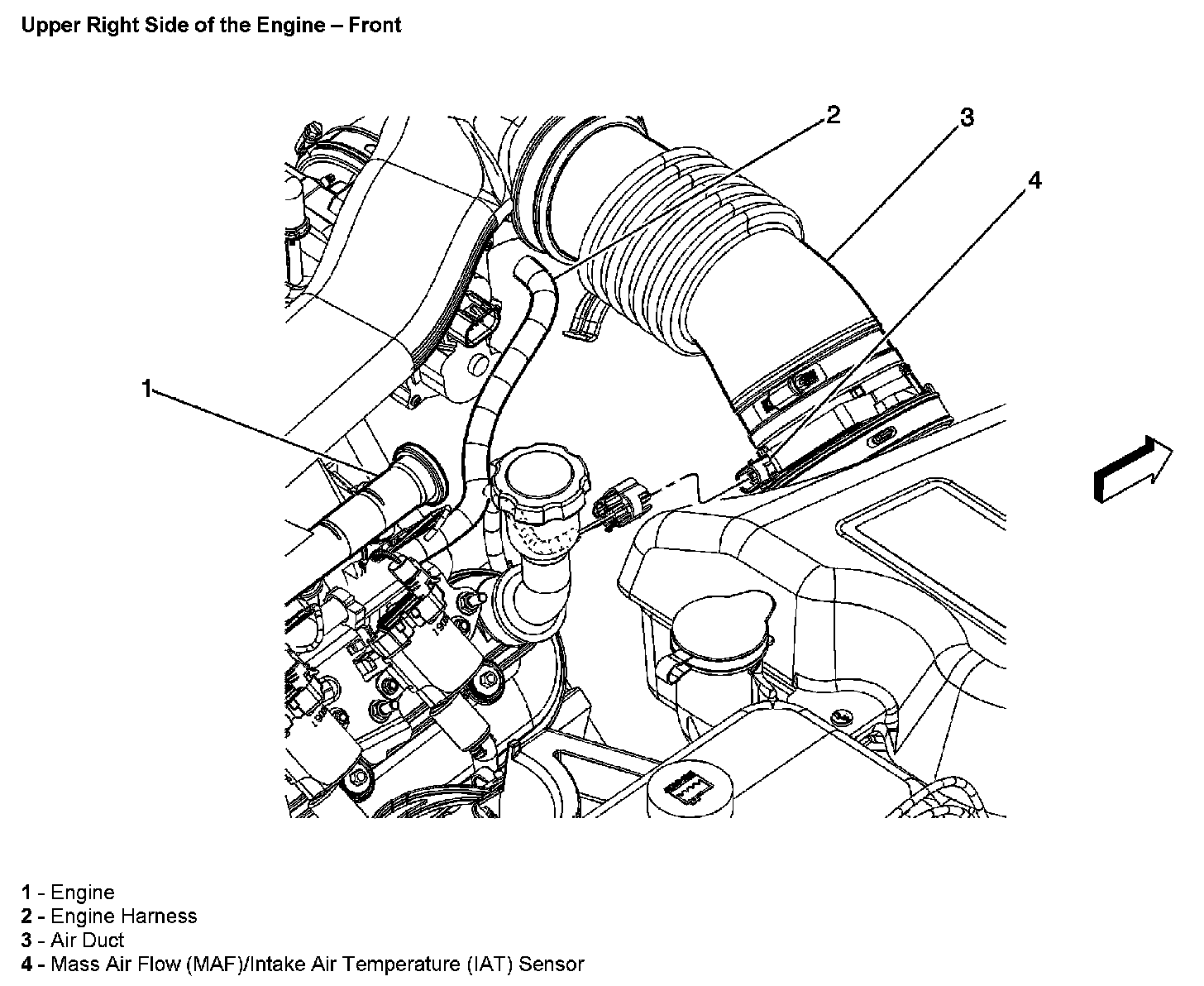 Upper Right Side of the Engine – Front

2

3

4

1

1 - Engine
2 - Engine Harness
3 - Air Duct
4 - Mass Air Flow (MAF)/Intake Air Temperature (IAT) Sensor