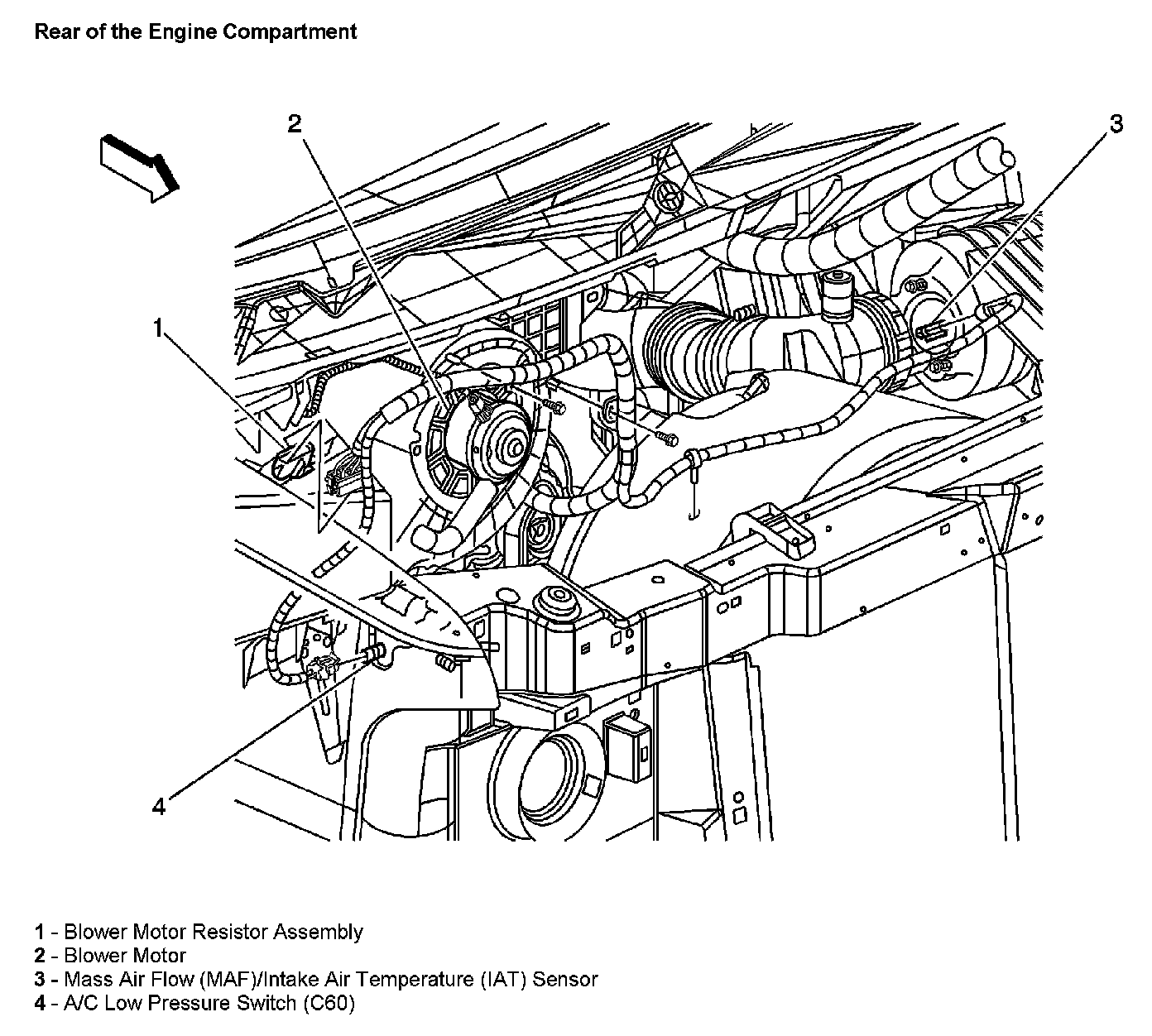 Rear of the Engine Compartment

2

3

1

4

1 - Blower Motor Resistor Assembly
2 - Blower Motor
3 - Mass Air Flow (MAF)/Intake Air Temperature (IAT) Sensor
4 - A/C Low Pressure Switch (C60)