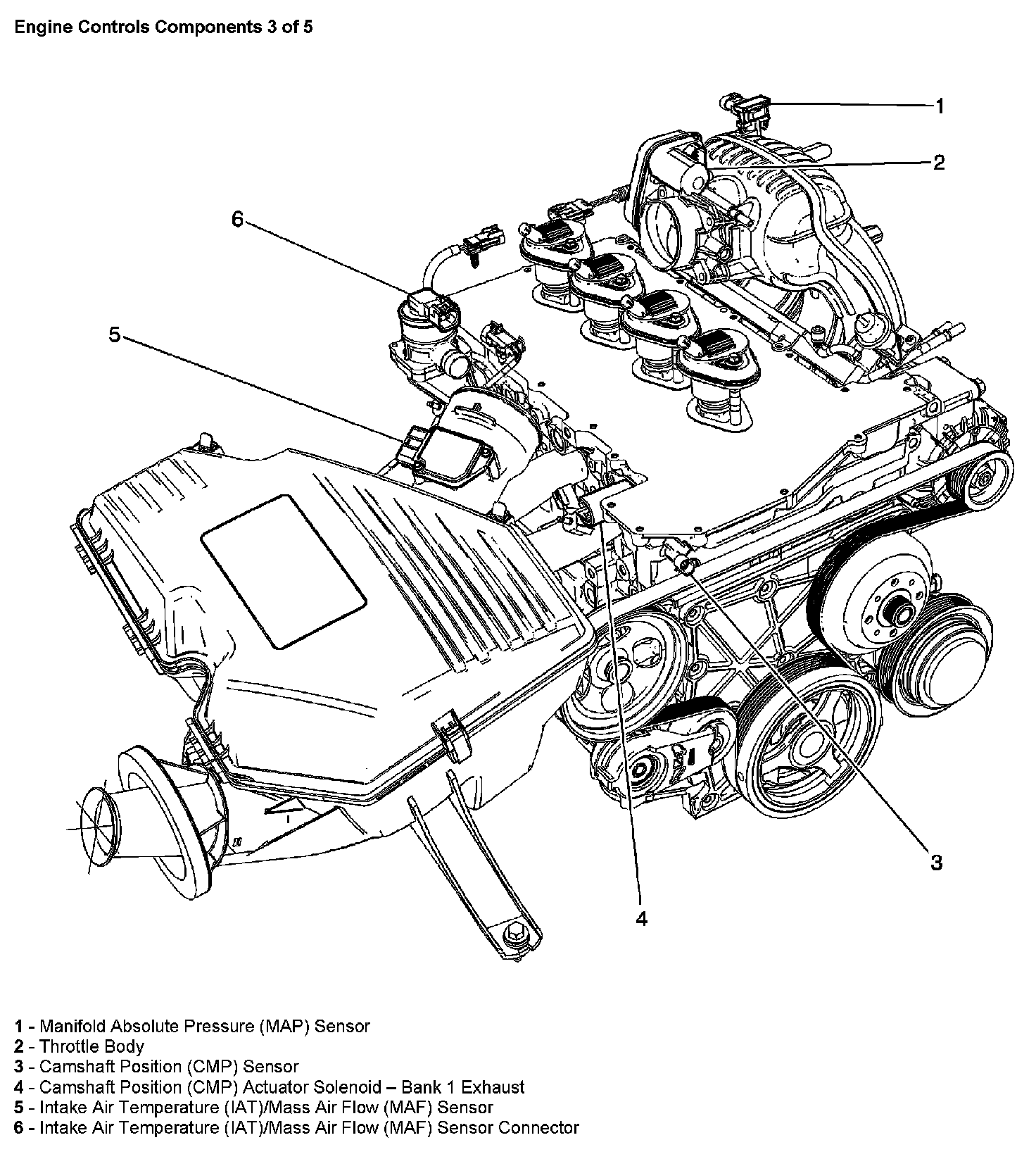 Engine Controls Components 3 of 5

1

2

6

5

3

4

1 - Manifold Absolute Pressure (MAP) Sensor
2 - Throttle Body
3 - Camshaft Position (CMP) Sensor
4 - Camshaft Position (CMP) Actuator Solenoid – Bank 1 Exhaust
5 - Intake Air Temperature (IAT)/Mass Air Flow (MAF) Sensor
6 - Intake Air Temperature (IAT)/Mass Air Flow (MAF) Sensor Connector