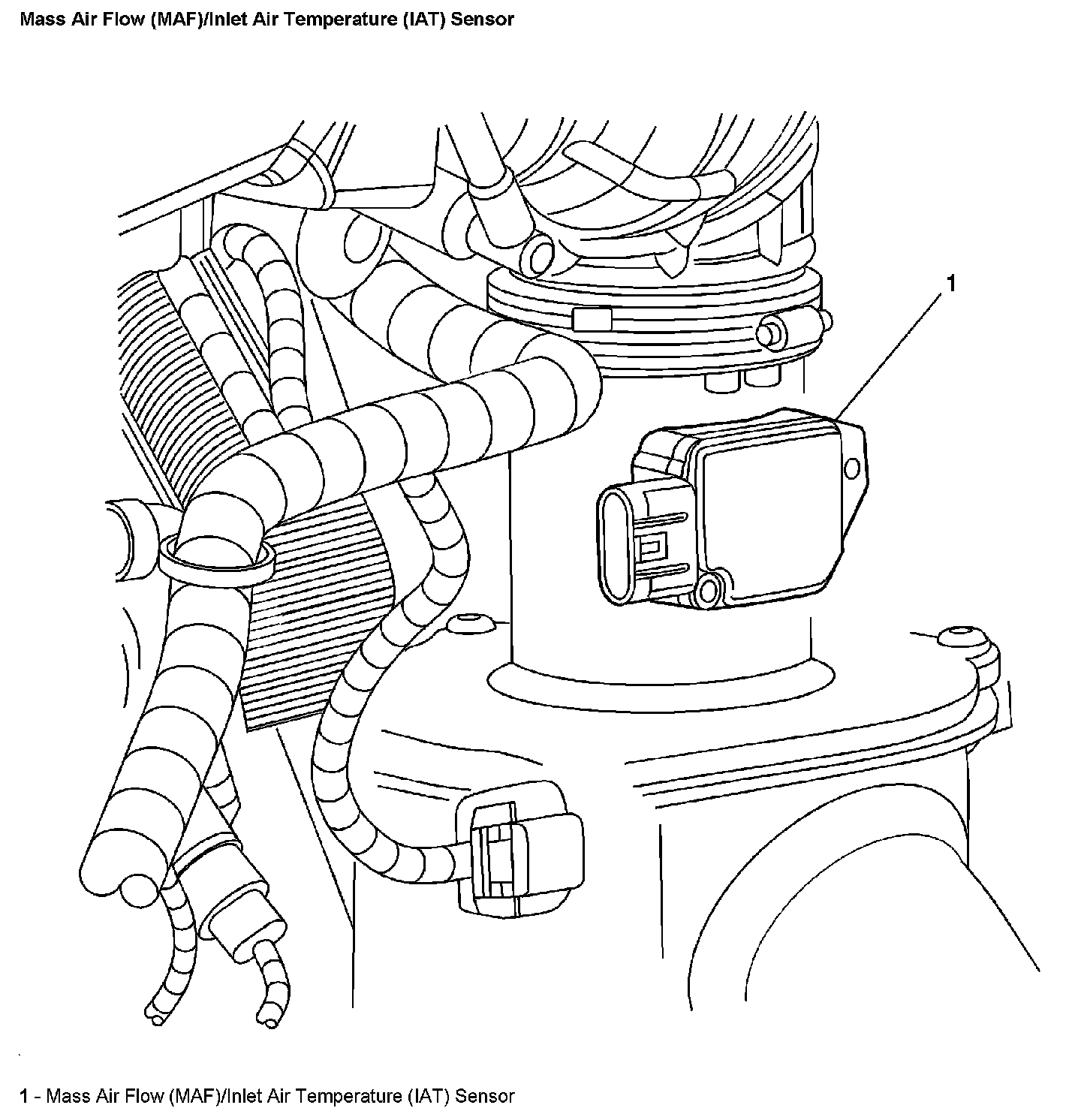 Mass Air Flow (MAF)/Inlet Air Temperature (IAT) Sensor

1

1 - Mass Air Flow (MAF)/Inlet Air Temperature (IAT) Sensor