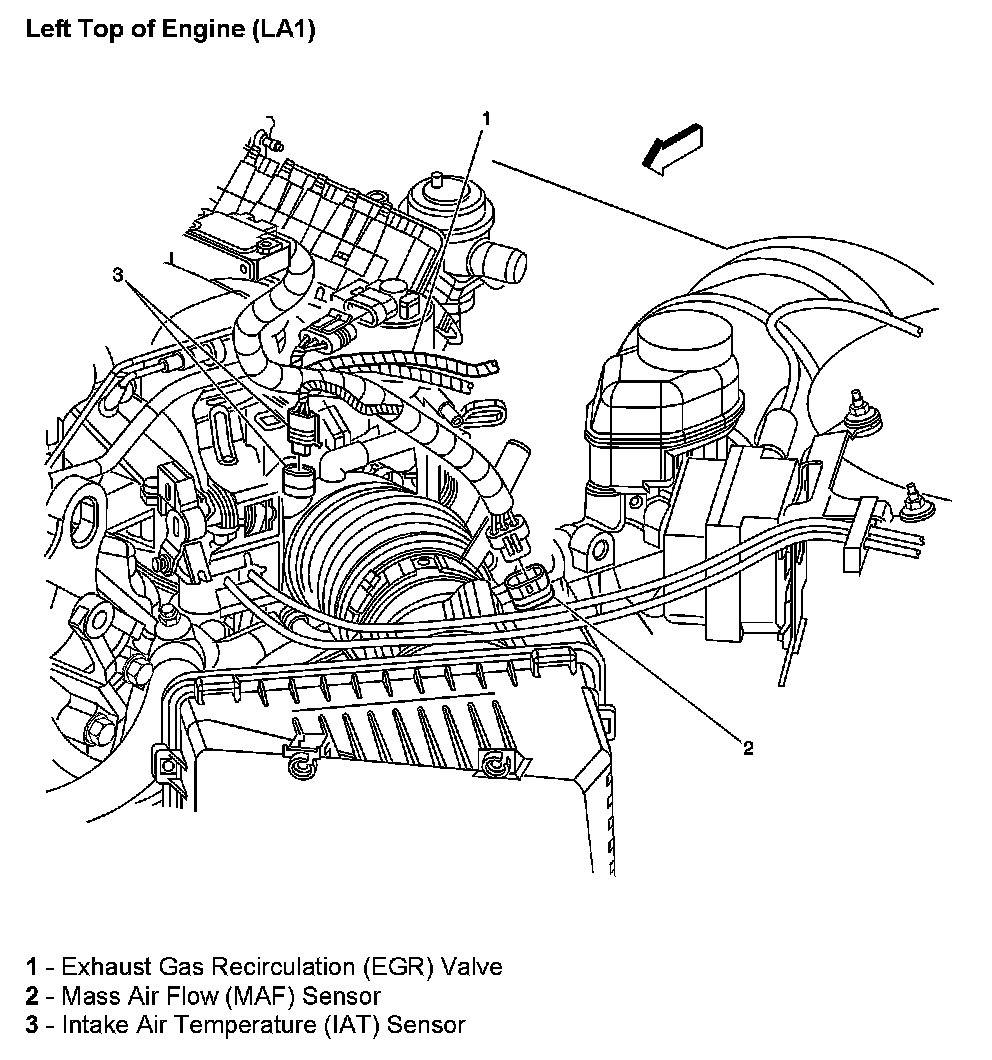 Left Top of Engine (LA1)

1

3

2

1 - Exhaust Gas Recirculation (EGR) Valve
2 - Mass Air Flow (MAF) Sensor
3 - Intake Air Temperature (IAT) Sensor