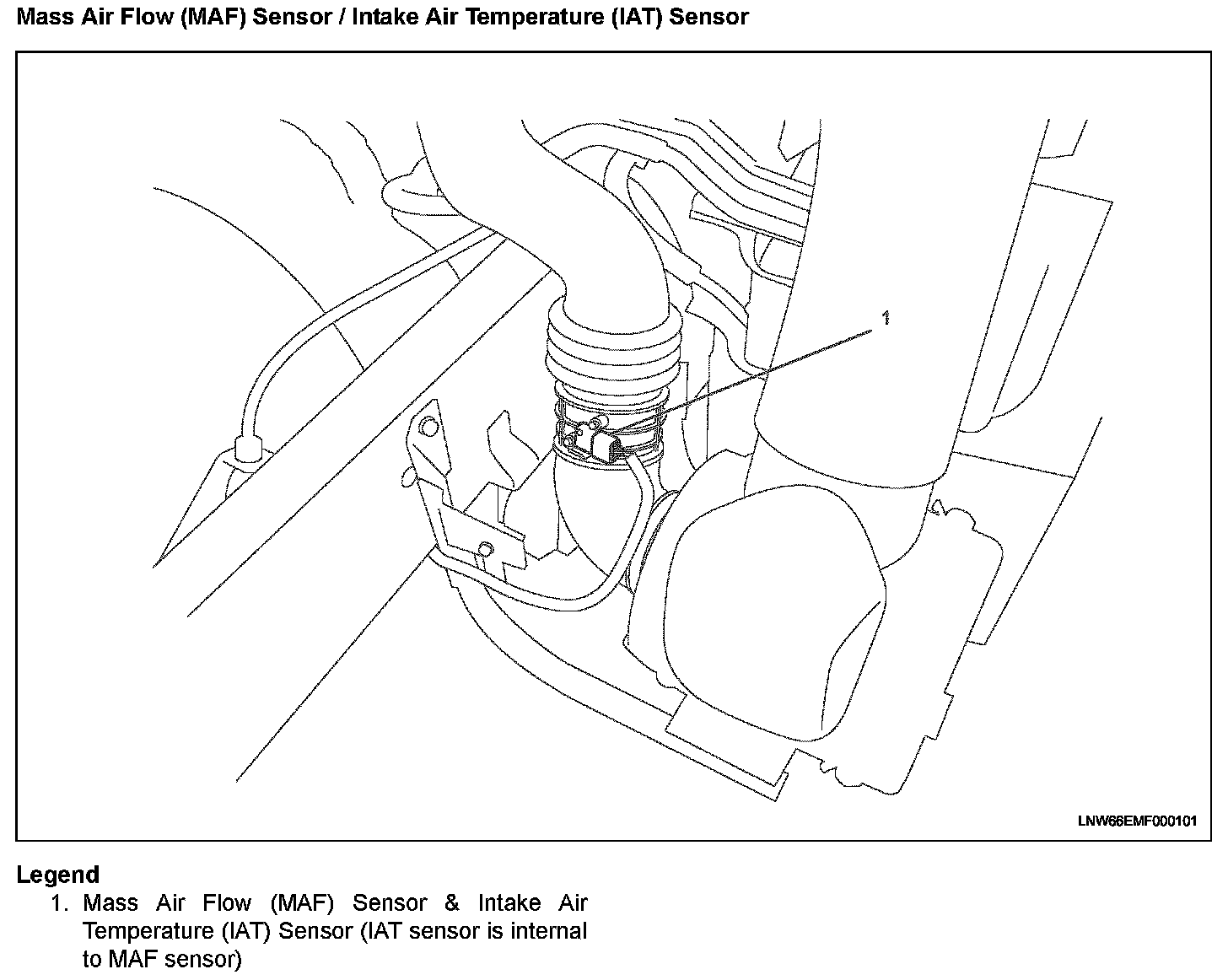 Mass Air Flow (MAF) Sensor / Intake Air Temperature (IAT) Sensor

1

LNW66EMF000101

Legend

1. Mass Air Flow (MAF) Sensor & Intake Air Temperature (IAT) Sensor (IAT sensor is internal to MAF sensor)