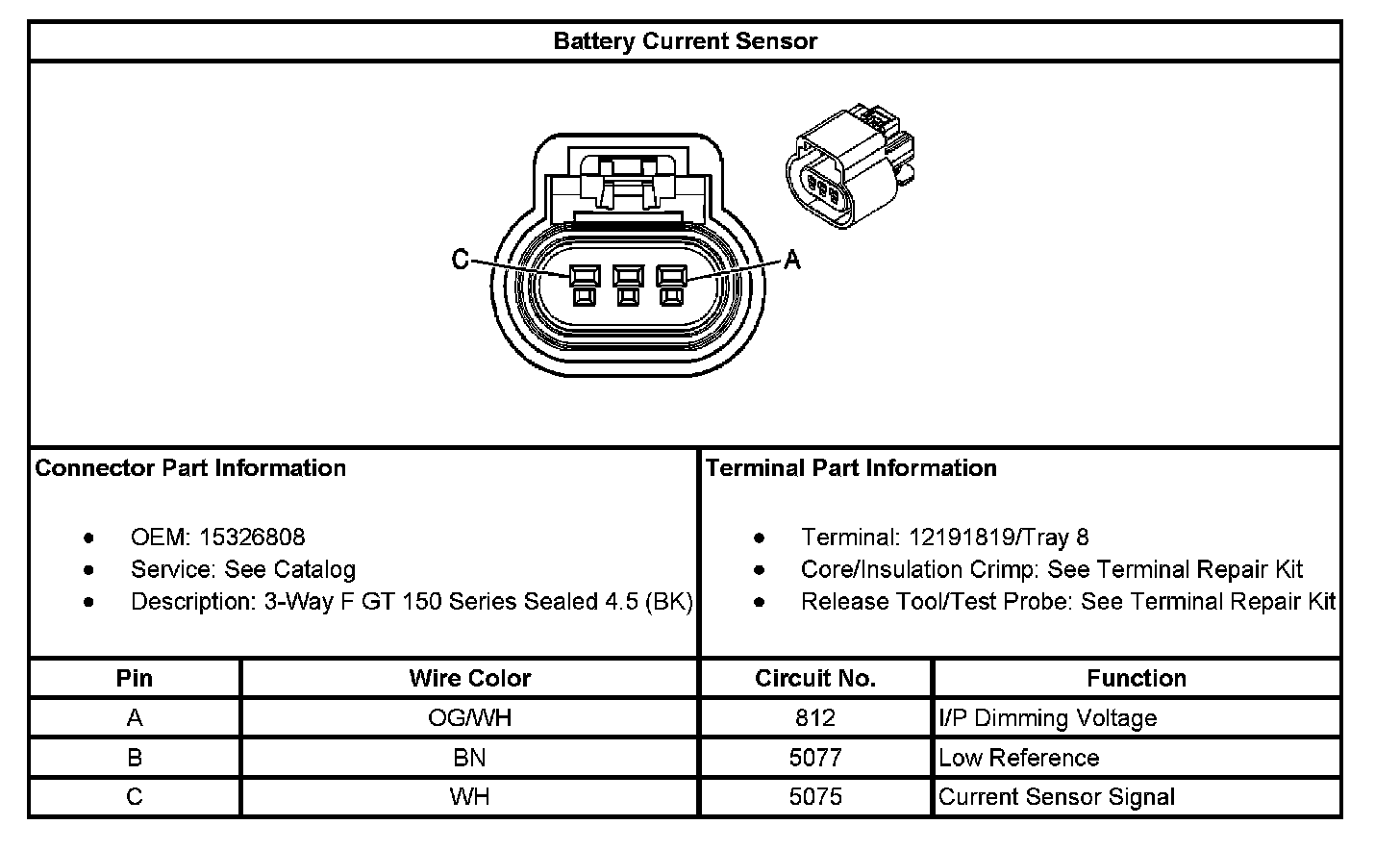 Battery Current Sensor

C

A

Connector Part Information

- OEM: 15326808
- Service: See Catalog
- Description: 3-Way F GT 150 Series Sealed 4.5 (BK)

Terminal Part Information

- Terminal: 12191819/Tray 8
- Core/Insulation Crimp: See Terminal Repair Kit
- Release Tool/Test Probe: See Terminal Repair Kit

| Pin | Wire Color | Circuit No. | Function |
|---|---|---|---|
| A | OG/WH | 812 | I/P Dimming Voltage |
| B | BN | 5077 | Low Reference |
| C | WH | 5075 | Current Sensor Signal |