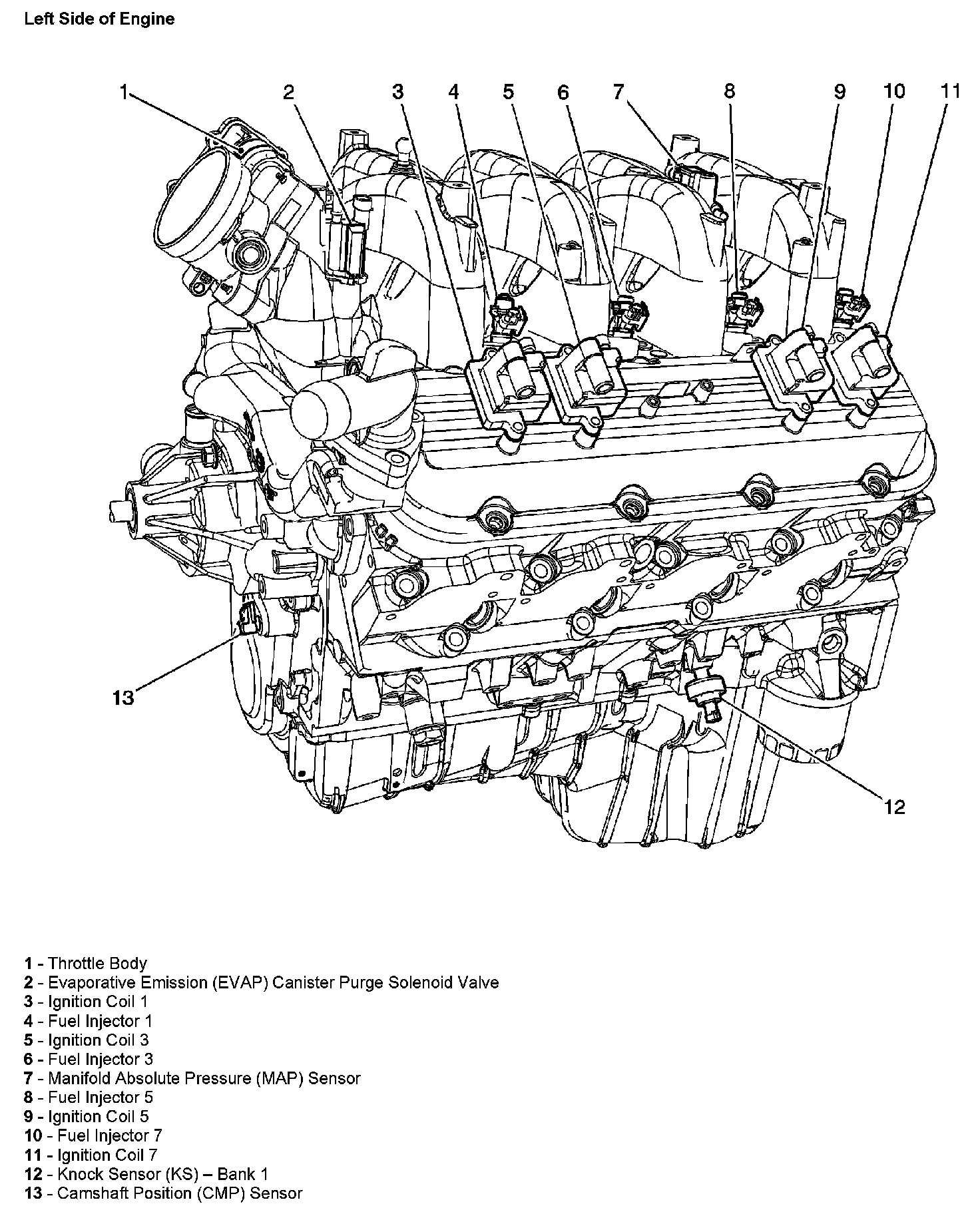 Left Side of Engine

1
2
3
4
5
6
7
8
9
10
11
13
12

1 - Throttle Body
2 - Evaporative Emission (EVAP) Canister Purge Solenoid Valve
3 - Ignition Coil 1
4 - Fuel Injector 1
5 - Ignition Coil 3
6 - Fuel Injector 3
7 - Manifold Absolute Pressure (MAP) Sensor
8 - Fuel Injector 5
9 - Ignition Coil 5
10 - Fuel Injector 7
11 - Ignition Coil 7
12 - Knock Sensor (KS) – Bank 1
13 - Camshaft Position (CMP) Sensor