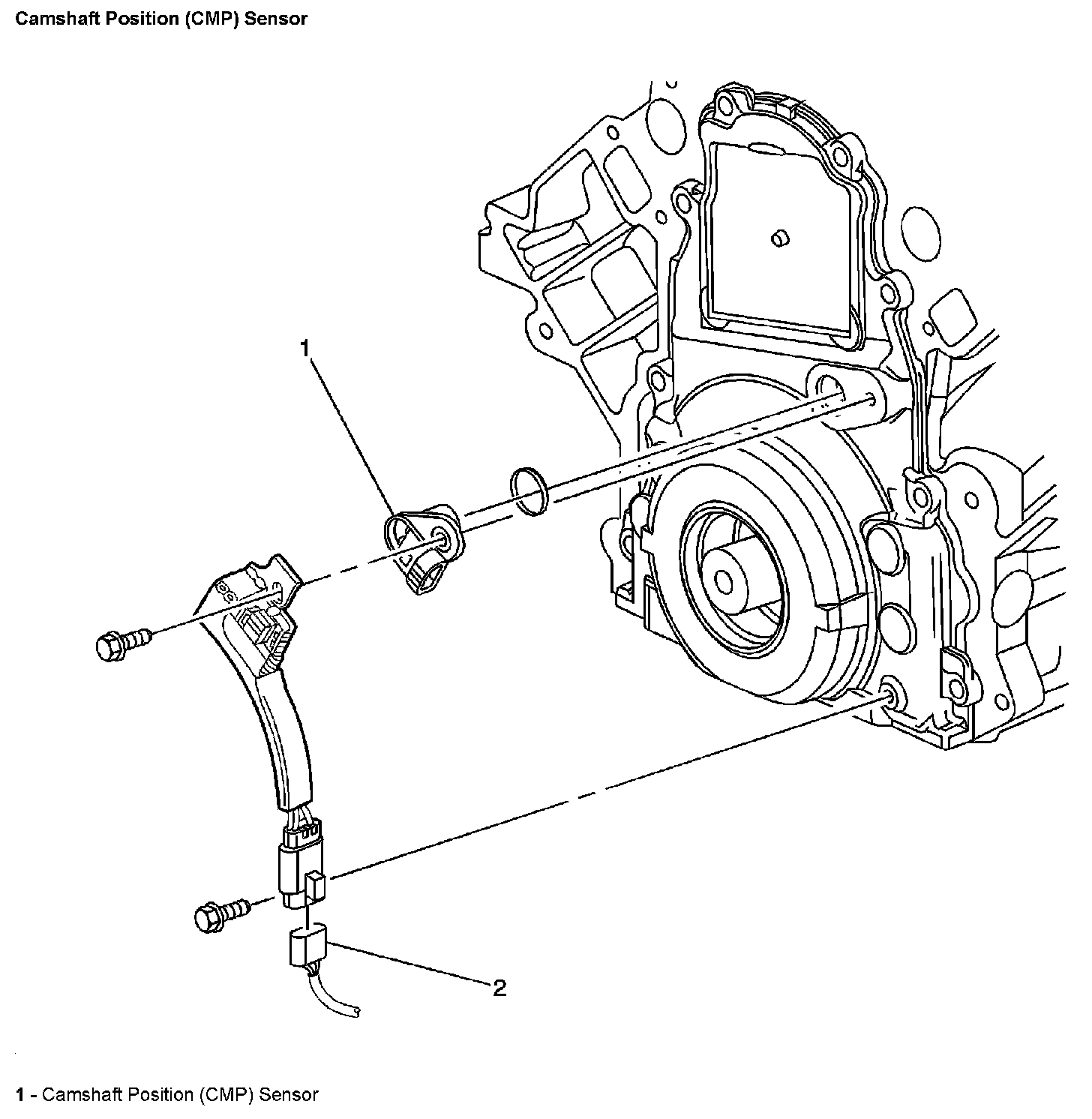 Camshaft Position (CMP) Sensor

1

2

1 - Camshaft Position (CMP) Sensor