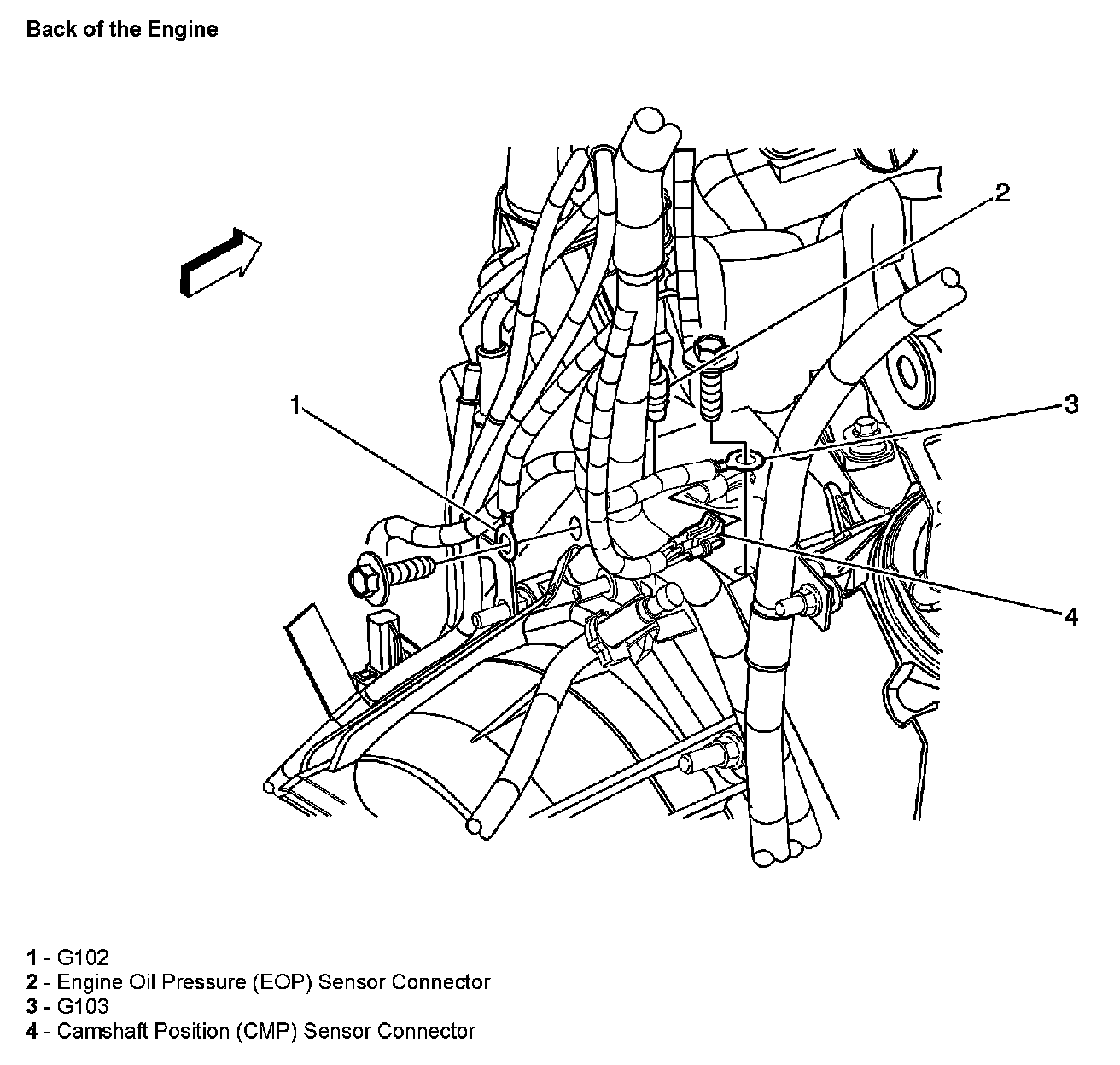 Back of the Engine

2

1

3

4

1 - G102
2 - Engine Oil Pressure (EOP) Sensor Connector
3 - G103
4 - Camshaft Position (CMP) Sensor Connector