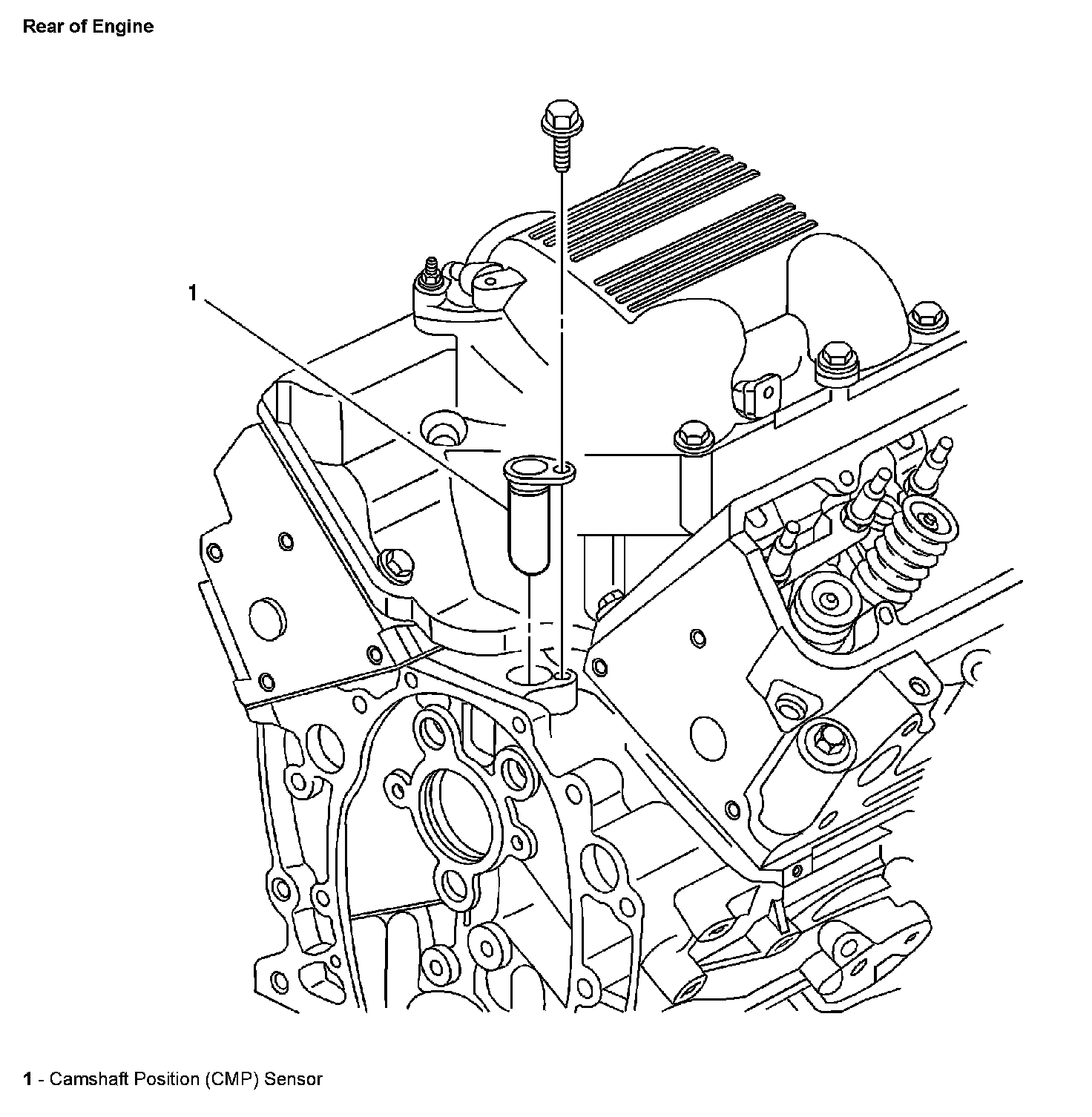 Rear of Engine

1

1 - Camshaft Position (CMP) Sensor