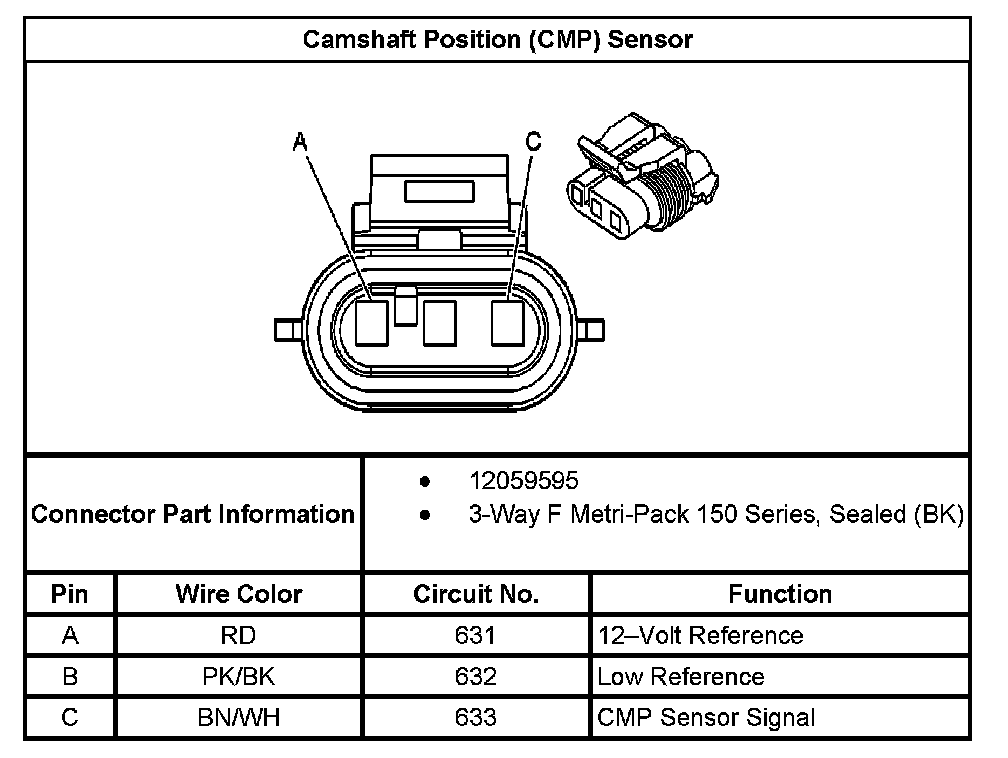 Camshaft Position (CMP) Sensor

A

C

Connector Part Information

- 12059595
- 3-Way F Metri-Pack 150 Series, Sealed (BK)

| Pin | Wire Color | Circuit No. | Function |
|---|---|---|---|
| A | RD | 631 | 12–Volt Reference |
| B | PK/BK | 632 | Low Reference |
| C | BN/WH | 633 | CMP Sensor Signal |