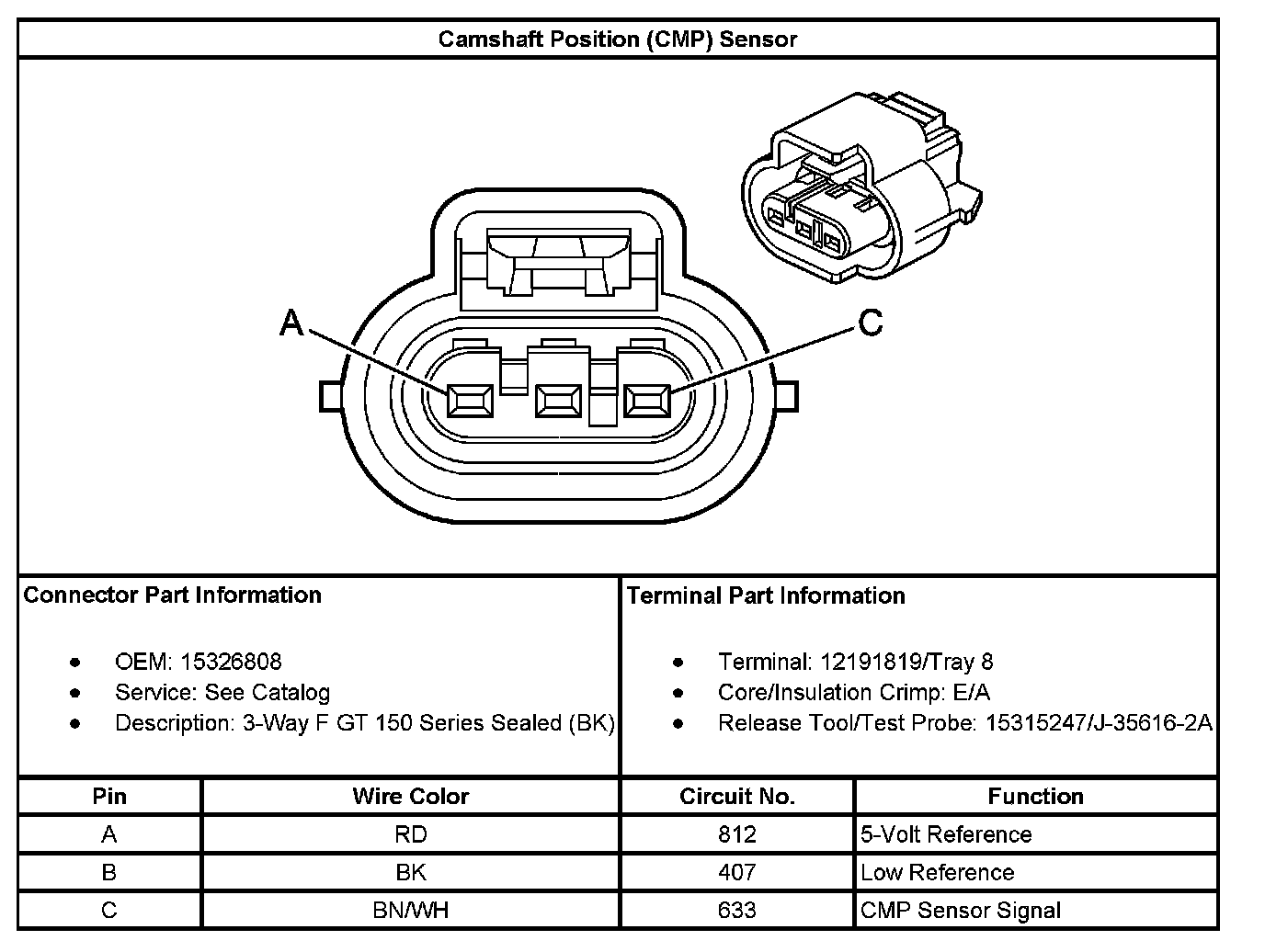 Camshaft Position (CMP) Sensor

A

C

Connector Part Information

- OEM: 15326808
- Service: See Catalog
- Description: 3-Way F GT 150 Series Sealed (BK)

Terminal Part Information

- Terminal: 12191819/Tray 8
- Core/Insulation Crimp: E/A
- Release Tool/Test Probe: 15315247/J-35616-2A

| Pin | Wire Color | Circuit No. | Function |
|---|---|---|---|
| A | RD | 812 | 5-Volt Reference |
| B | BK | 407 | Low Reference |
| C | BN/WH | 633 | CMP Sensor Signal |