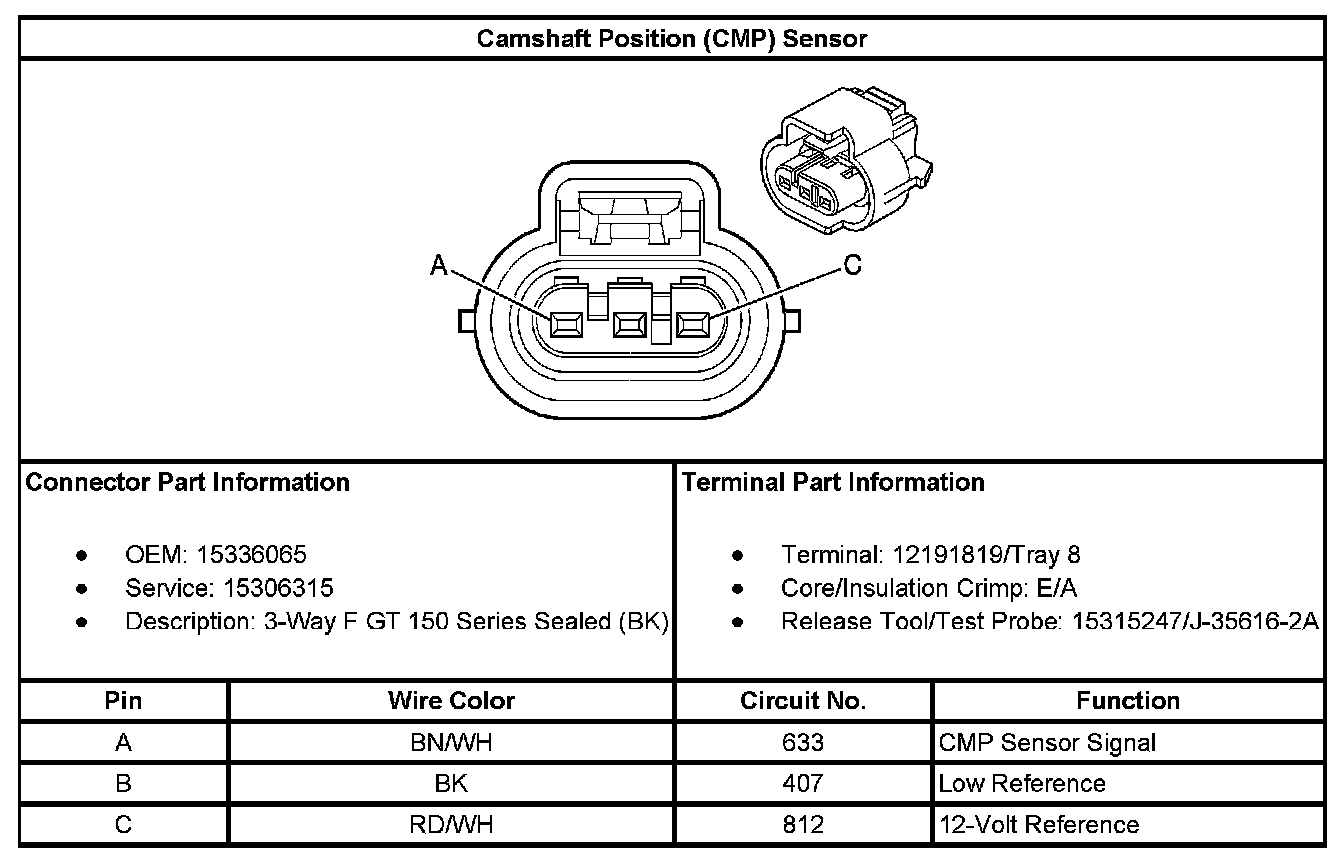 Camshaft Position (CMP) Sensor

A

C

Connector Part Information

- OEM: 15336065
- Service: 15306315
- Description: 3-Way F GT 150 Series Sealed (BK)

Terminal Part Information

- Terminal: 12191819/Tray 8
- Core/Insulation Crimp: E/A
- Release Tool/Test Probe: 15315247/J-35616-2A

| Pin | Wire Color | Circuit No. | Function |
|---|---|---|---|
| A | BN/WH | 633 | CMP Sensor Signal |
| B | BK | 407 | Low Reference |
| C | RD/WH | 812 | 12-Volt Reference |