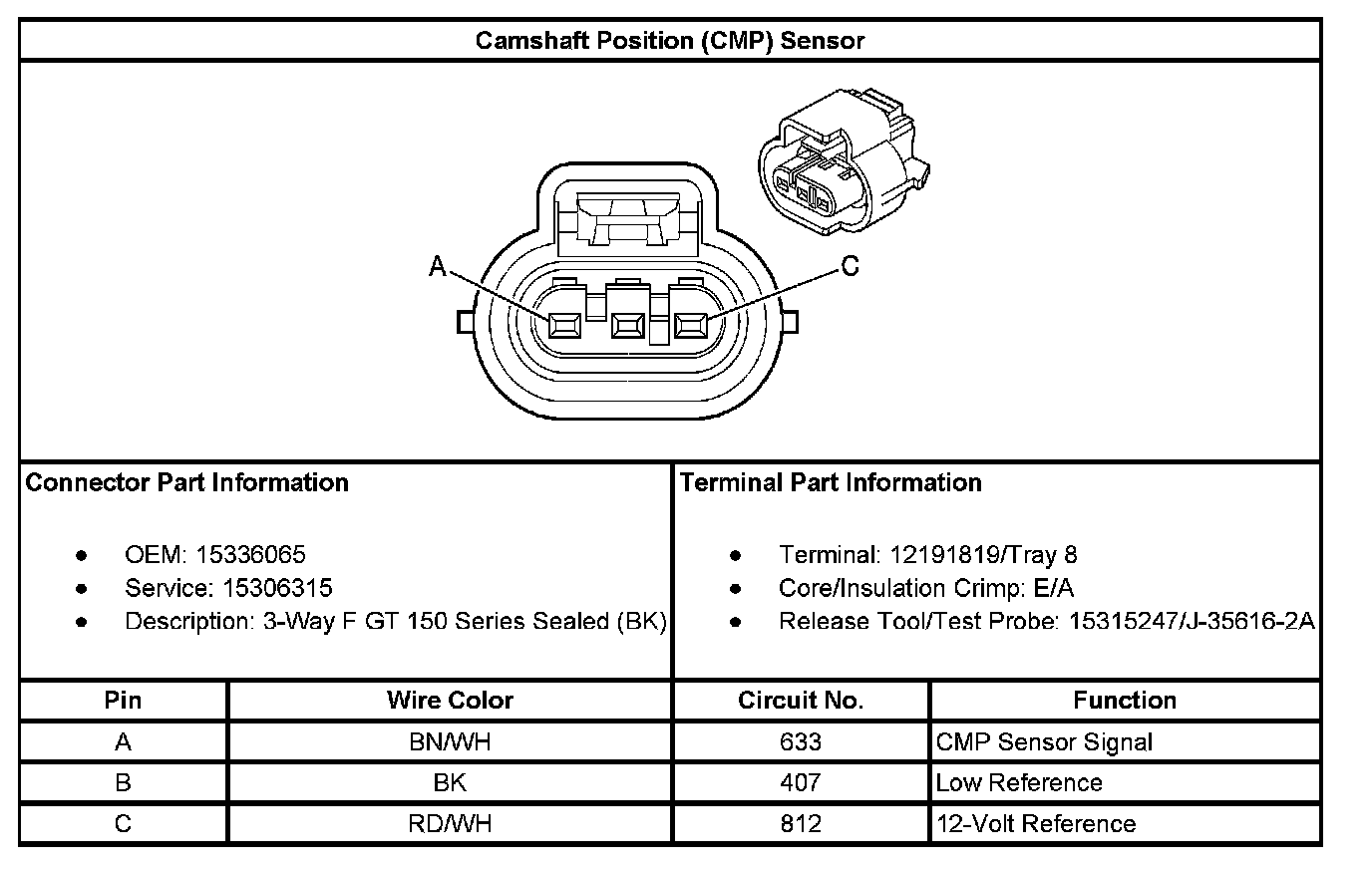 Camshaft Position (CMP) Sensor

A

C

Connector Part Information

- OEM: 15336065
- Service: 15306315
- Description: 3-Way F GT 150 Series Sealed (BK)

Terminal Part Information

- Terminal: 12191819/Tray 8
- Core/Insulation Crimp: E/A
- Release Tool/Test Probe: 15315247/J-35616-2A

| Pin | Wire Color | Circuit No. | Function |
|---|---|---|---|
| A | BN/WH | 633 | CMP Sensor Signal |
| B | BK | 407 | Low Reference |
| C | RD/WH | 812 | 12-Volt Reference |