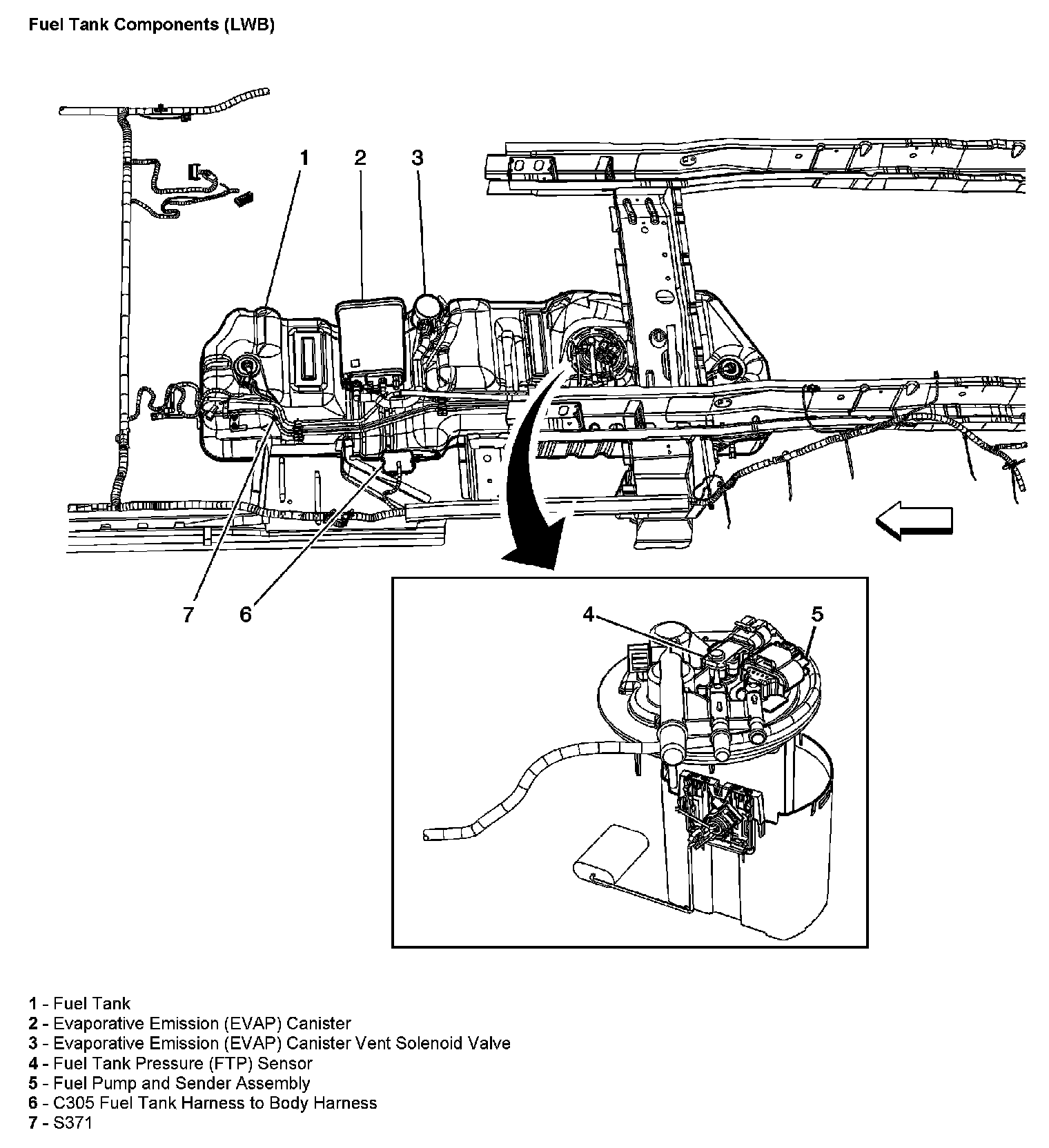 Fuel Tank Components (LWB)

1
2
3
7
6
4
5

1 - Fuel Tank
2 - Evaporative Emission (EVAP) Canister
3 - Evaporative Emission (EVAP) Canister Vent Solenoid Valve
4 - Fuel Tank Pressure (FTP) Sensor
5 - Fuel Pump and Sender Assembly
6 - C305 Fuel Tank Harness to Body Harness
7 - S371