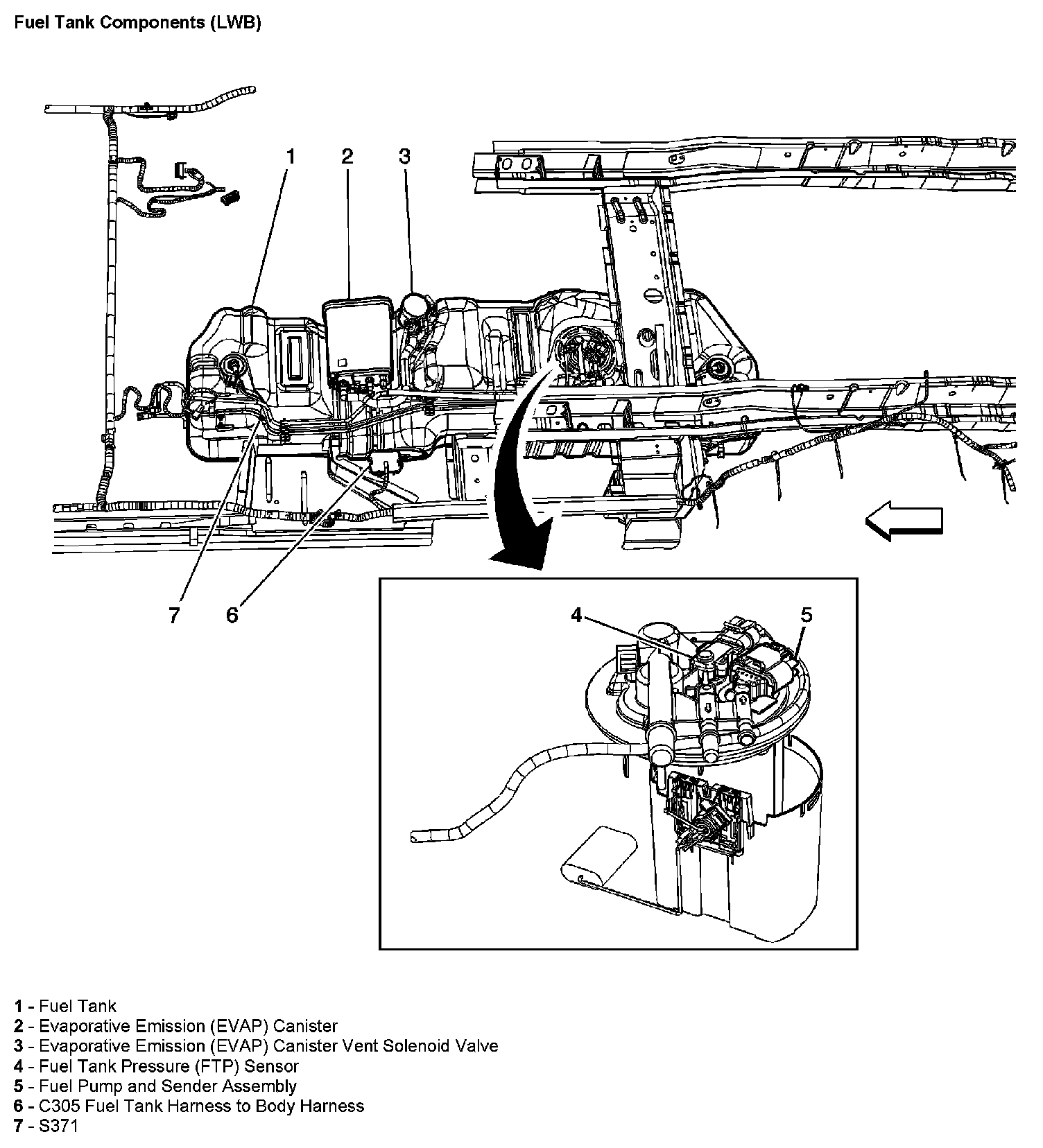 Fuel Tank Components (LWB)

1

2

3

7

6

4

5

1 - Fuel Tank
2 - Evaporative Emission (EVAP) Canister
3 - Evaporative Emission (EVAP) Canister Vent Solenoid Valve
4 - Fuel Tank Pressure (FTP) Sensor
5 - Fuel Pump and Sender Assembly
6 - C305 Fuel Tank Harness to Body Harness
7 - S371