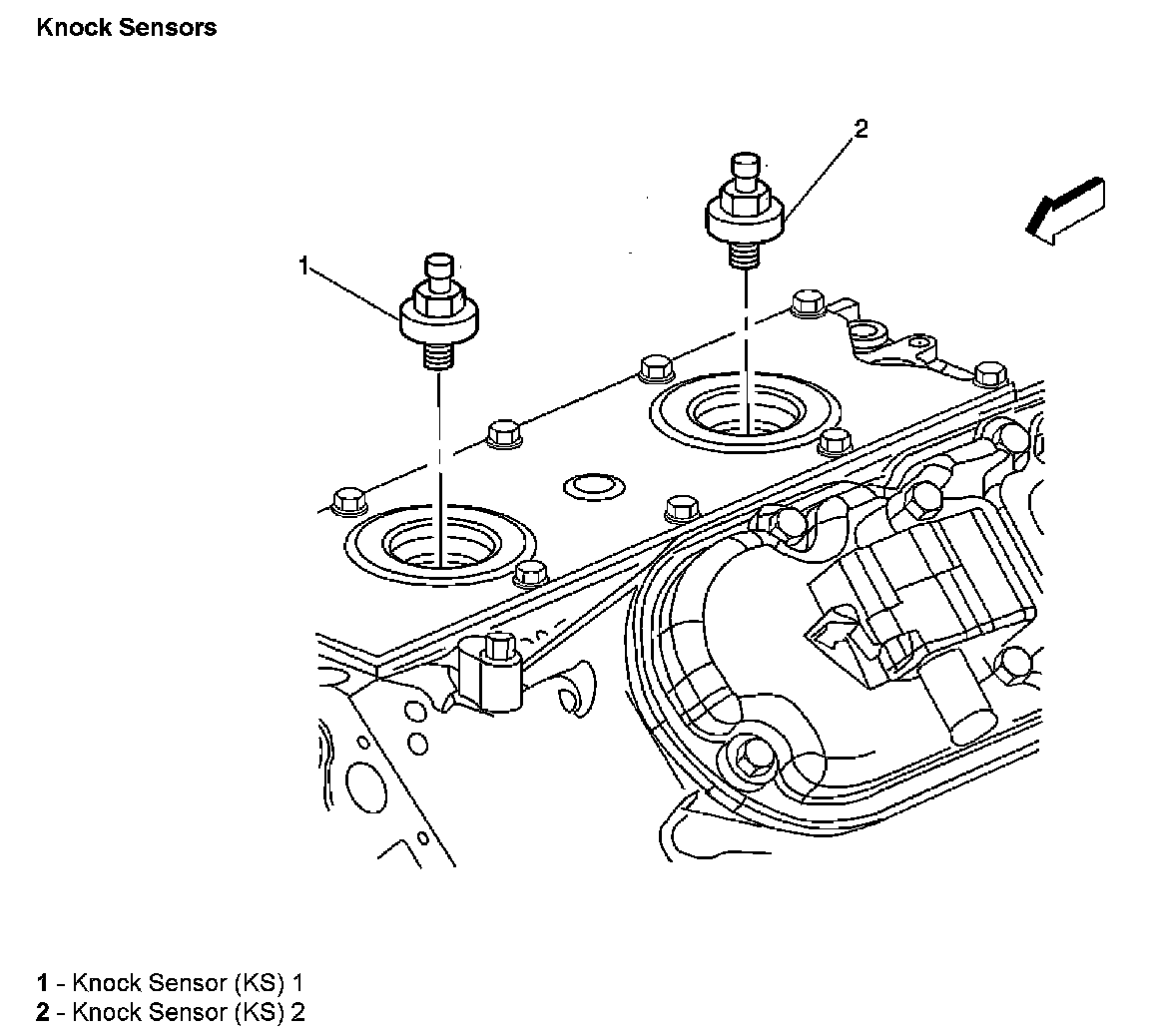 Knock Sensors

2

1

1 - Knock Sensor (KS) 1
2 - Knock Sensor (KS) 2